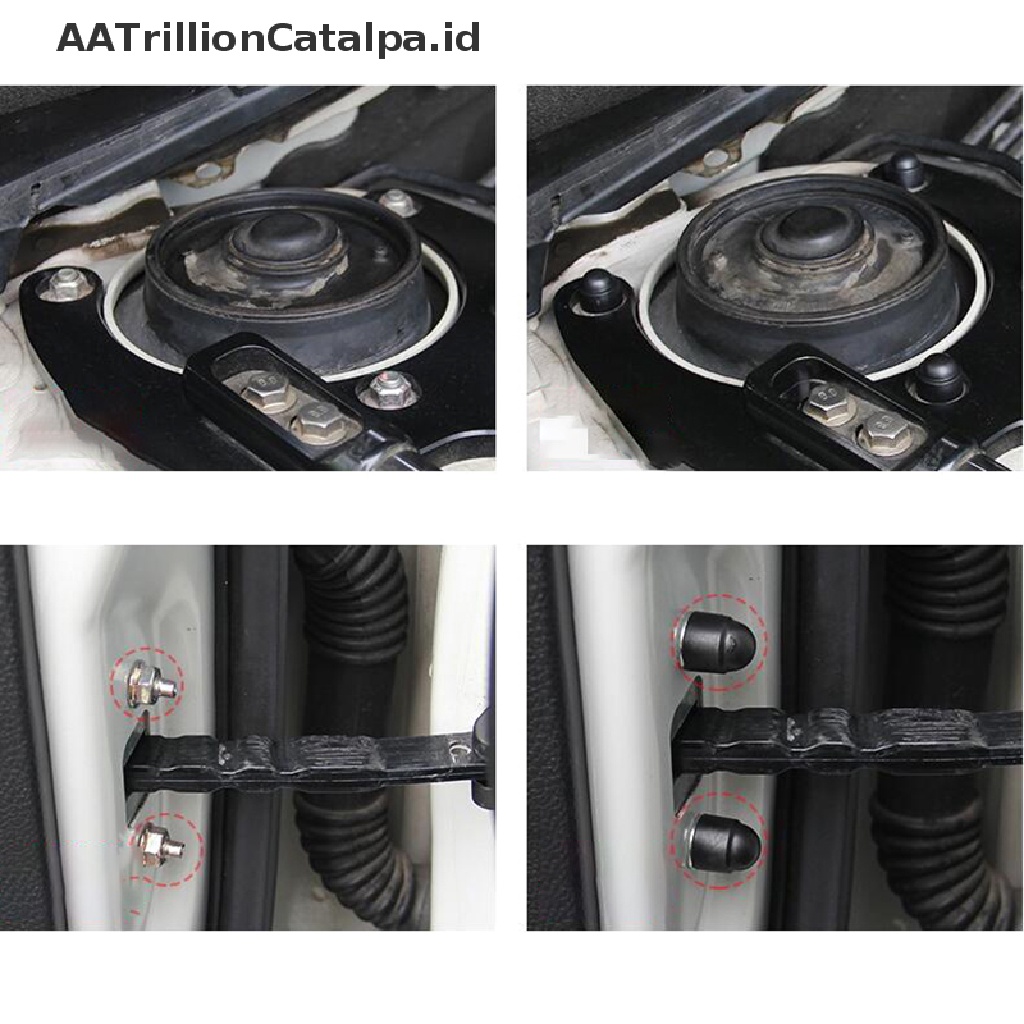 AATrillionCatalpa.id