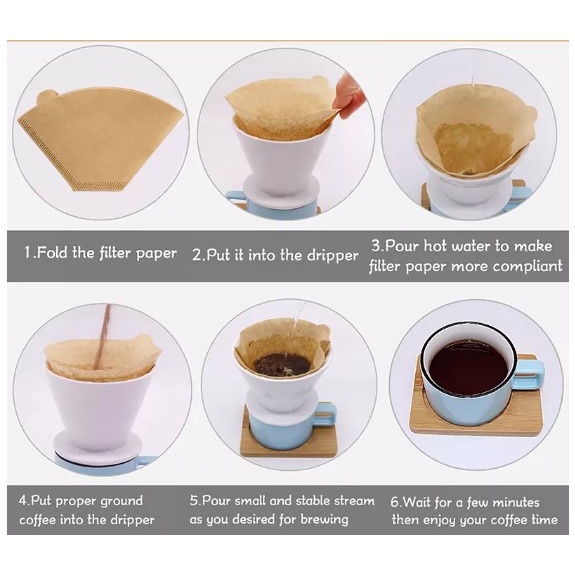 1.Fold the filter paper

2.Put it into the dripper

3.Pour hot water to make filter paper more compliant

4.Put proper ground coffee into the dripper

5.Pour small and stable stream as you desired for brewing

6.Wait for a few minutes then enjoy your coffee time