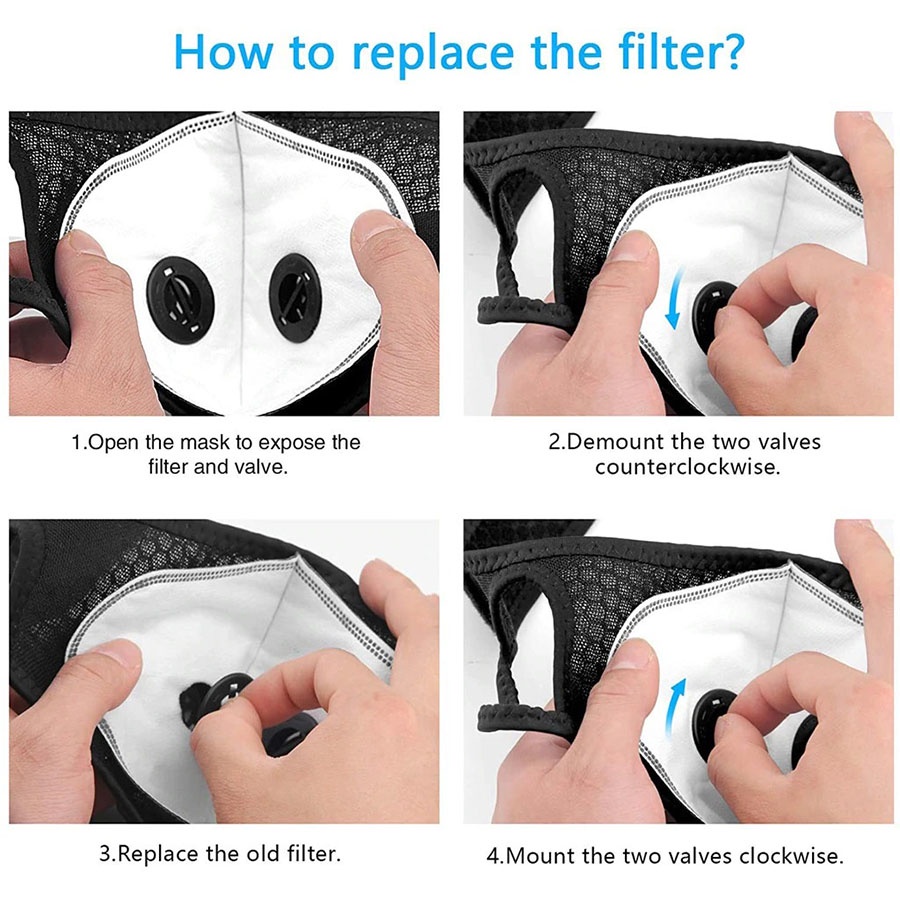 How to replace the filter?

1.Open the mask to expose the filter and valve.

2.Demount the two valves counterclockwise.

3.Replace the old filter.

4.Mount the two valves clockwise.