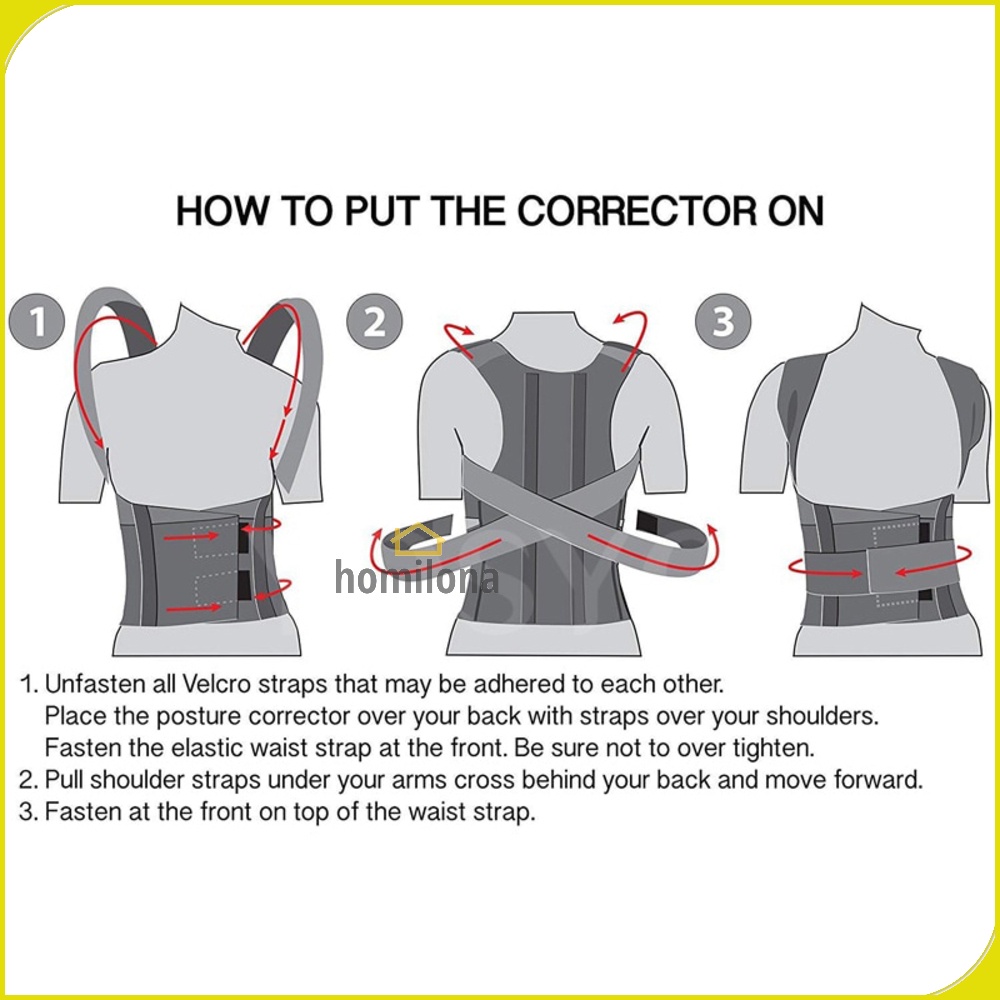 HOW TO PUT THE CORRECTOR ON

1

2

3

homilona

1. Unfasten all Velcro straps that may be adhered to each other. Place the posture corrector over your back with straps over your shoulders. Fasten the elastic waist strap at the front. Be sure not to over tighten.
2. Pull shoulder straps under your arms cross behind your back and move forward.
3. Fasten at the front on top of the waist strap.