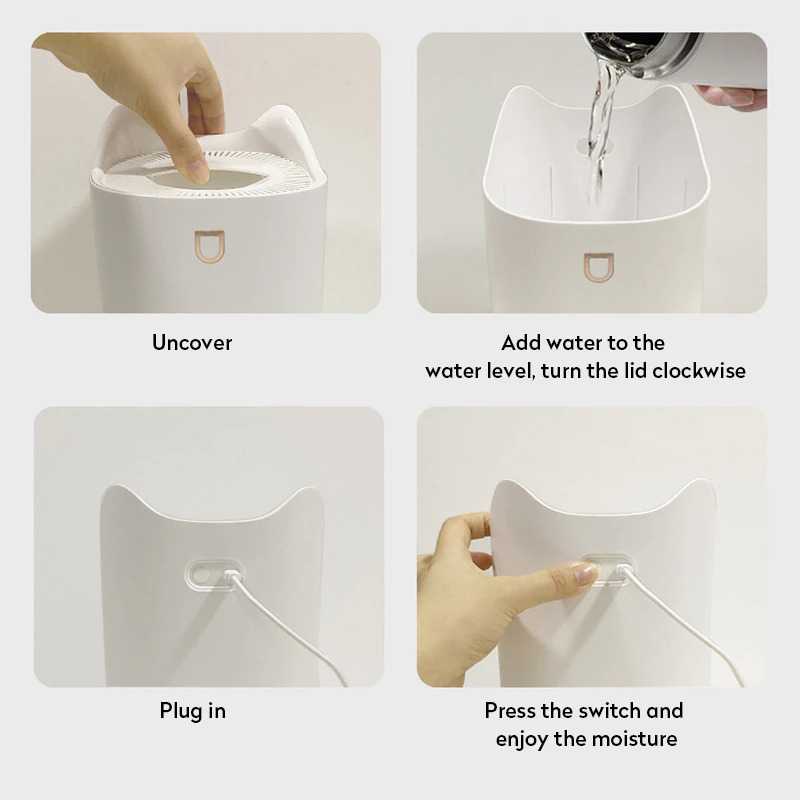 Uncover

Add water to the water level, turn the lid clockwise

Plug in

Press the switch and enjoy the moisture