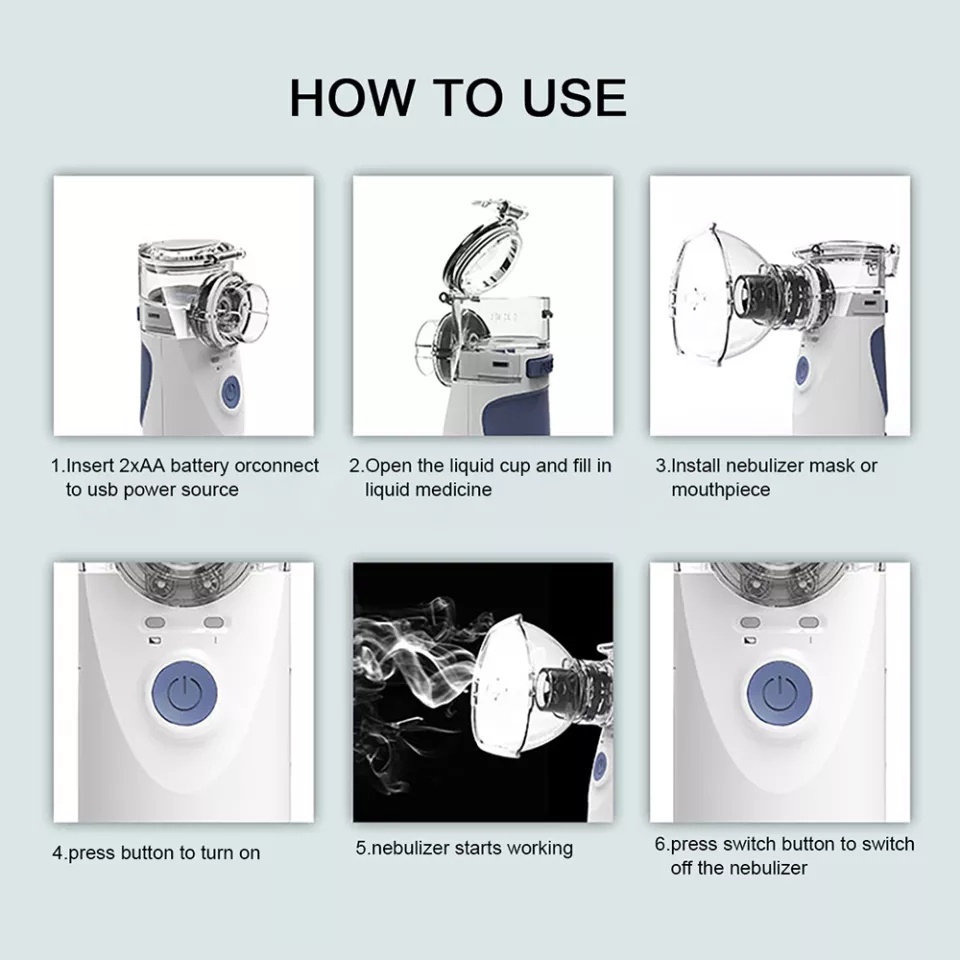 HOW TO USE

1.Insert 2xAA battery orconnect to usb power source

2.Open the liquid cup and fill in liquid medicine

3.Install nebulizer mask or mouthpiece

4.press button to turn on

5.nebulizer starts working

6.press switch button to switch off the nebulizer