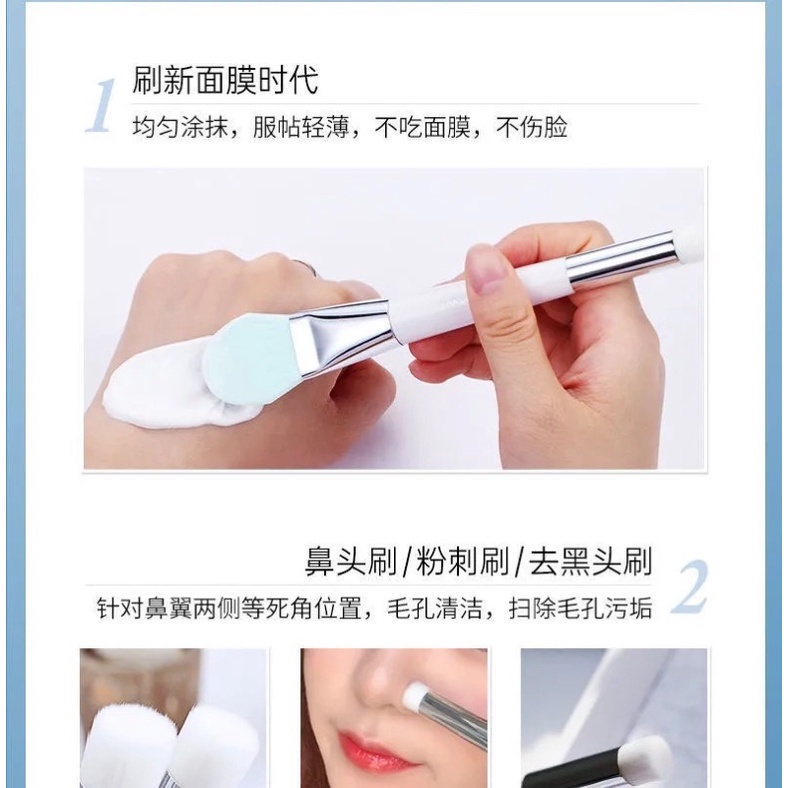 1 刷新面膜时代
均匀涂抹，服帖轻薄，不吃面膜，不伤脸

鼻头刷/粉刺刷/去黑头刷 2
针对鼻翼两侧等死角位置，毛孔清洁，扫除毛孔污垢