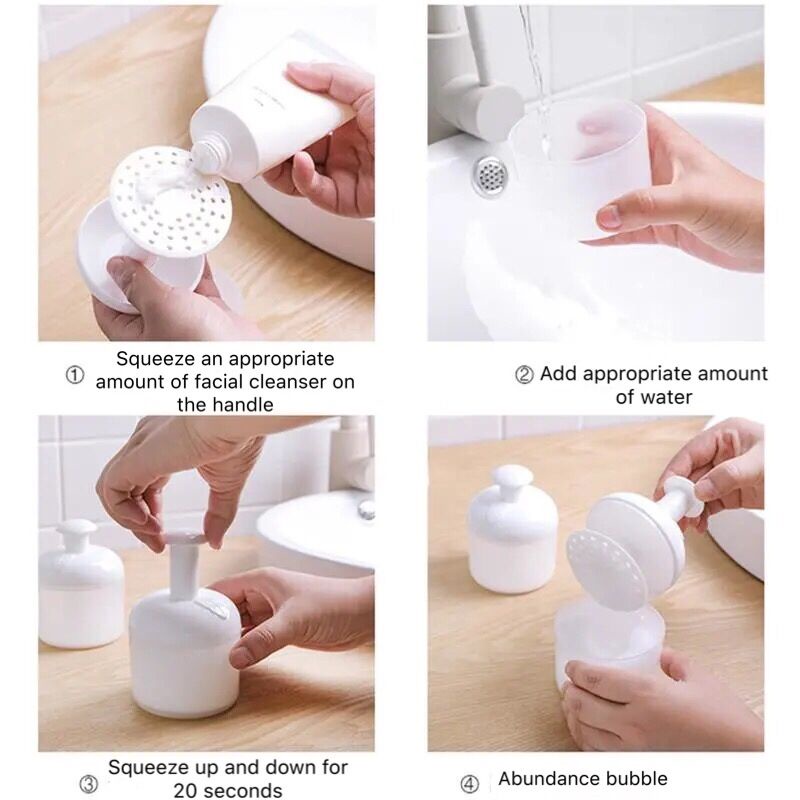 ① Squeeze an appropriate amount of facial cleanser on the handle

② Add appropriate amount of water

③ Squeeze up and down for 20 seconds

④ Abundance bubble