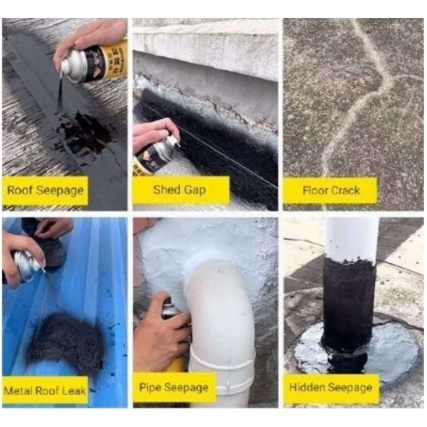 Roof Seepage

Shed Gap

Floor Crack

Metal Roof Leak

Pipe Seepage

Hidden Seepage