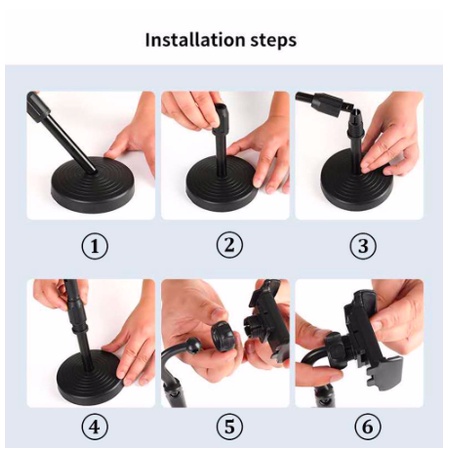 Installation steps

①

②

③

④

⑤

⑥