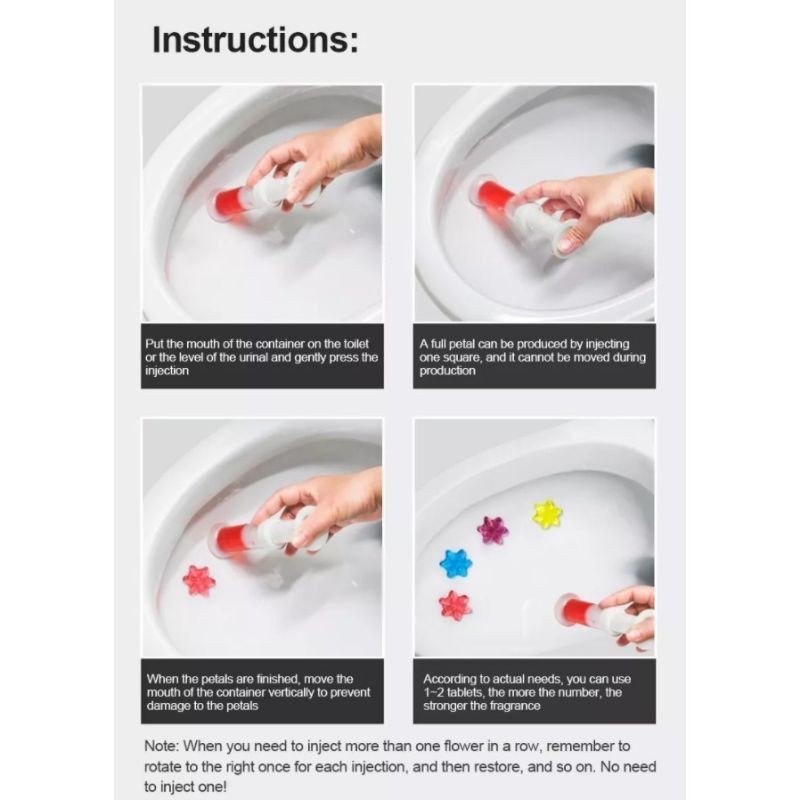 Instructions:

Put the mouth of the container on the toilet or the level of the urinal and gently press the injection

A full petal can be produced by injecting one square, and it cannot be moved during production

When the petals are finished, move the mouth of the container vertically to prevent damage to the petals

According to actual needs, you can use 1~2 tablets, the more the number, the stronger the fragrance

Note: When you need to inject more than one flower in a row, remember to rotate to the right once for each injection, and then restore, and so on. No need to inject one!