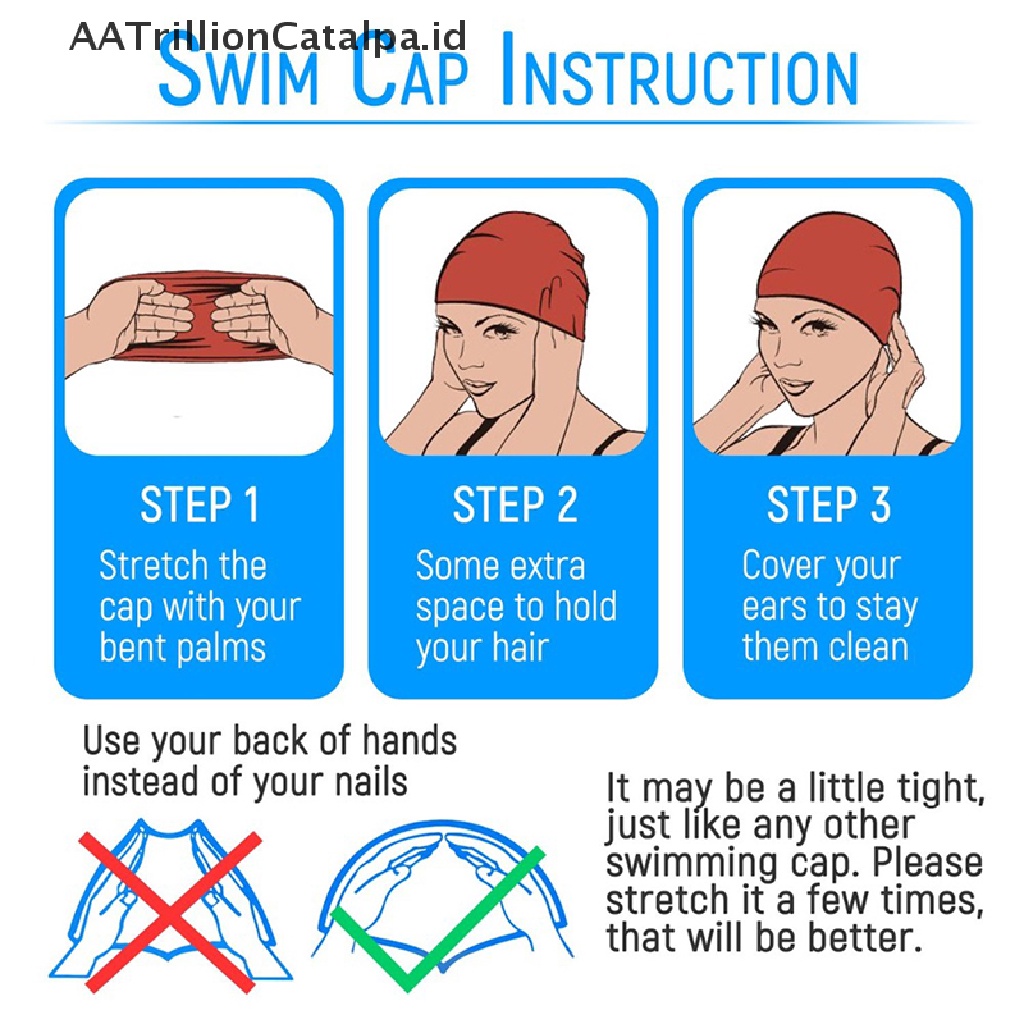 AATrillionCatalpa.id

SWIM CAP INSTRUCTION

STEP 1
Stretch the cap with your bent palms

STEP 2
Some extra space to hold your hair

STEP 3
Cover your ears to stay them clean

Use your back of hands instead of your nails

It may be a little tight, just like any other swimming cap. Please stretch it a few times, that will be better.