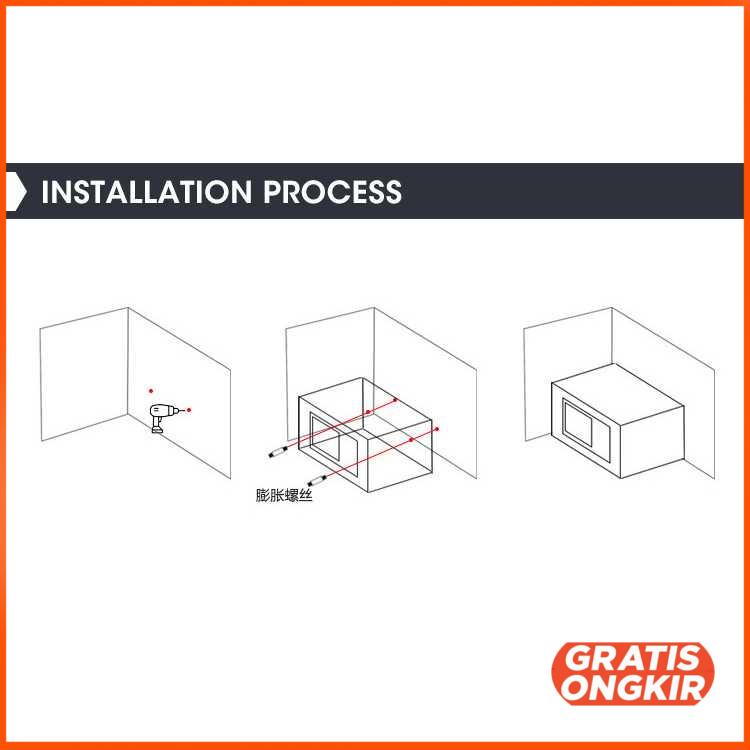 INSTALLATION PROCESS

膨胀螺丝

GRATIS ONGKIR