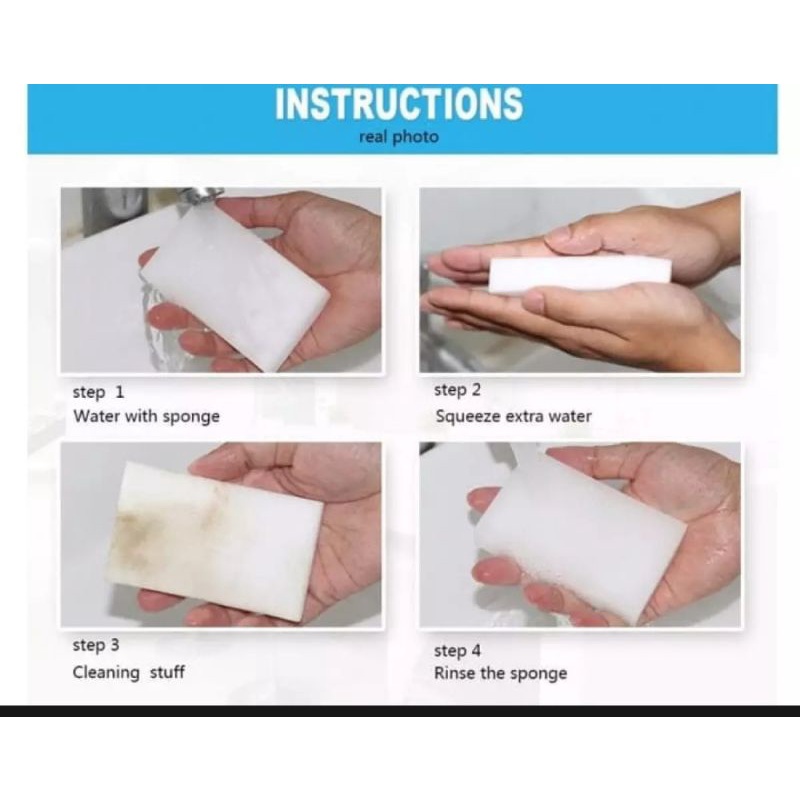 INSTRUCTIONS
real photo

step 1
Water with sponge

step 2
Squeeze extra water

step 3
Cleaning stuff

step 4
Rinse the sponge