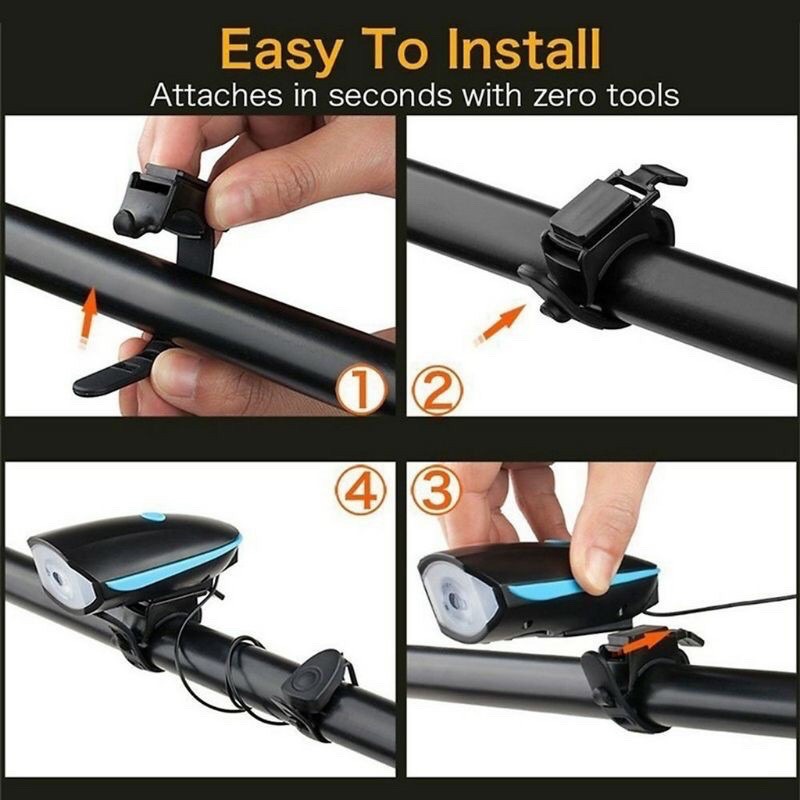 Easy To Install
Attaches in seconds with zero tools

①

②

④

③