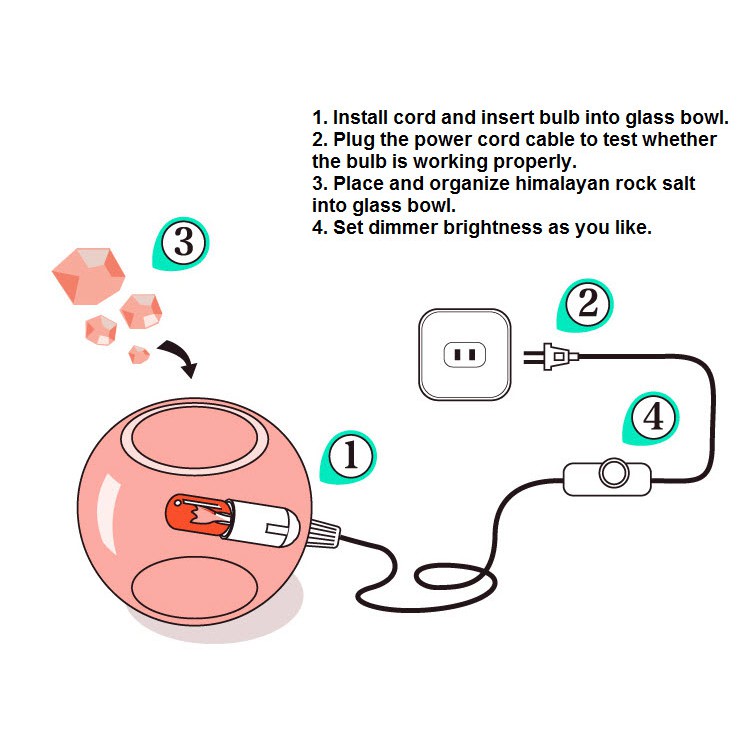 1. Install cord and insert bulb into glass bowl.
2. Plug the power cord cable to test whether the bulb is working properly.
3. Place and organize himalayan rock salt into glass bowl.
4. Set dimmer brightness as you like.

3

2

4

1