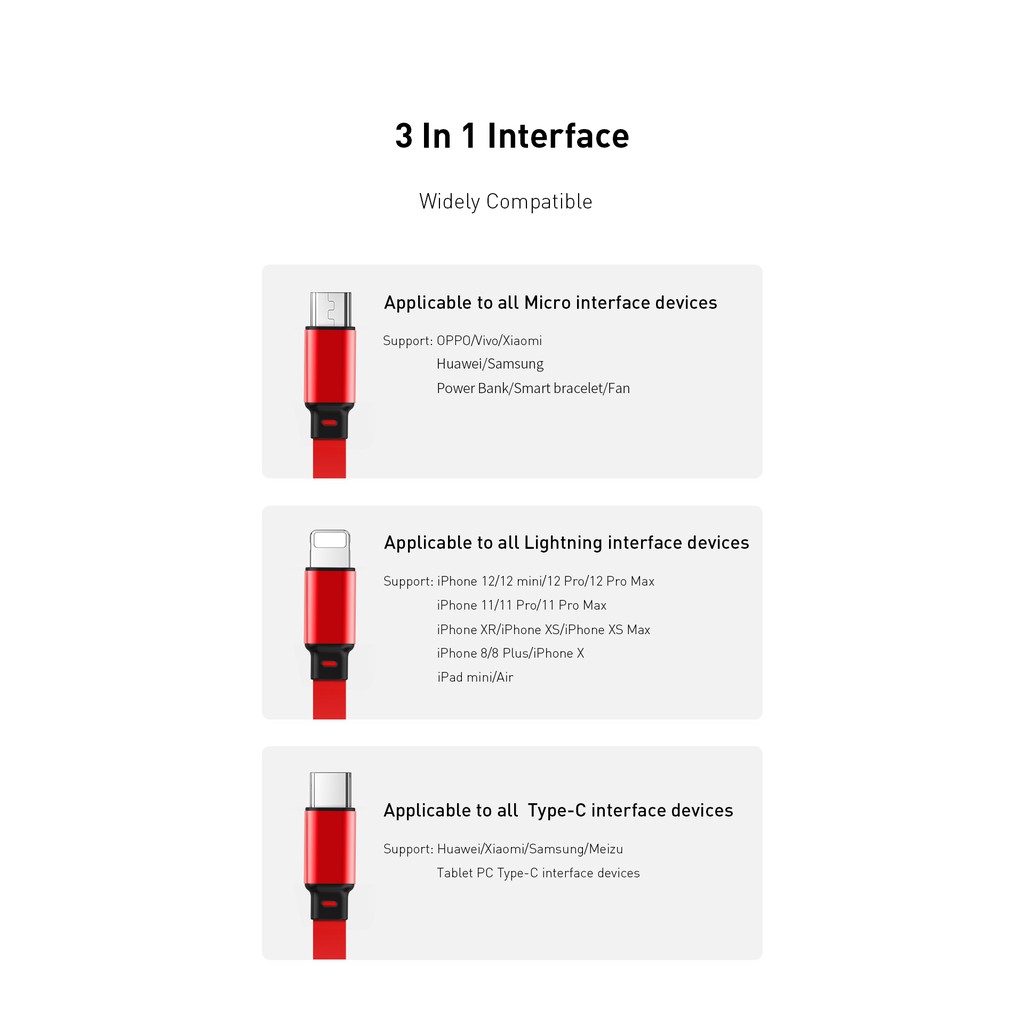 3 In 1 Interface

Widely Compatible

Applicable to all Micro interface devices

Support: OPPO/Vivo/Xiaomi
Huawei/Samsung
Power Bank/Smart bracelet/Fan

Applicable to all Lightning interface devices

Support: iPhone 12/12 mini/12 Pro/12 Pro Max
iPhone 11/11 Pro/11 Pro Max
iPhone XR/iPhone XS/iPhone XS Max
iPhone 8/8 Plus/iPhone X
iPad mini/Air

Applicable to all Type-C interface devices

Support: Huawei/Xiaomi/Samsung/Meizu
Tablet PC Type-C interface devices