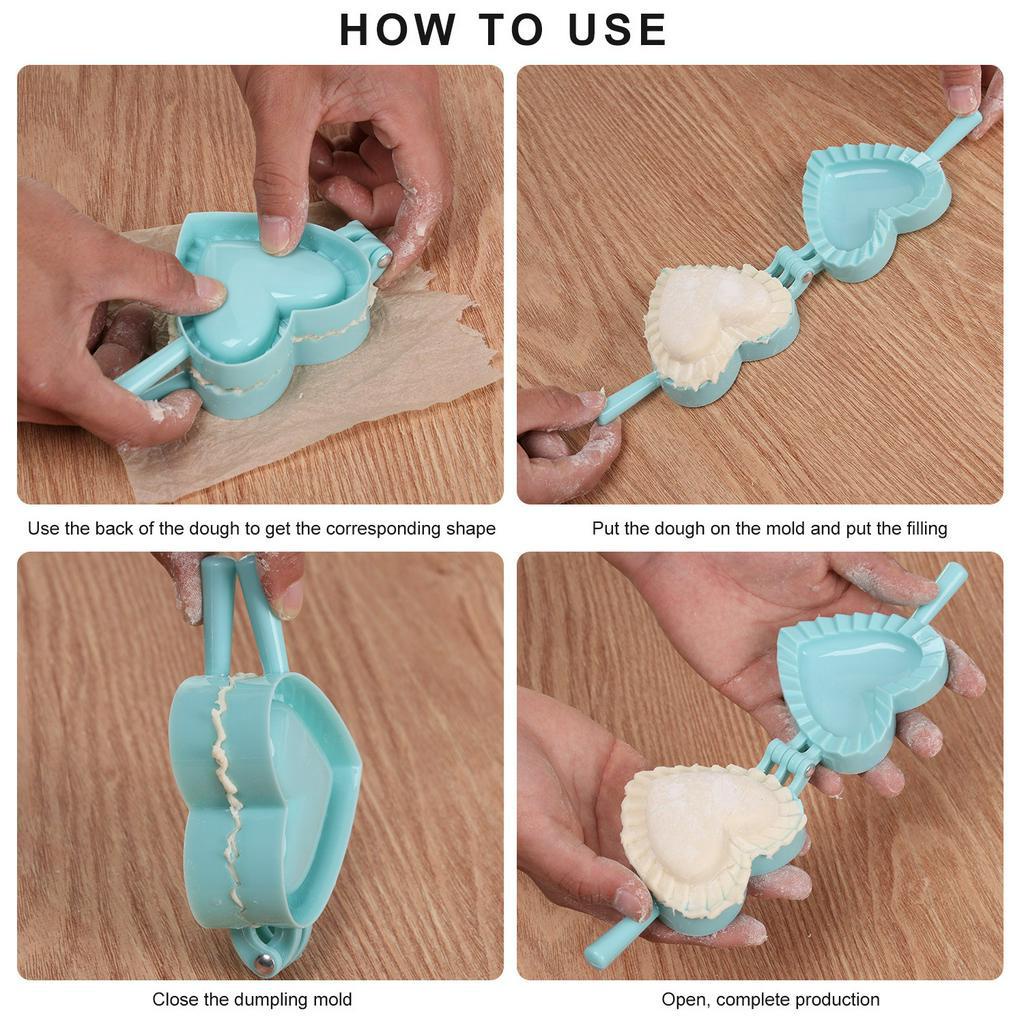 HOW TO USE

Use the back of the dough to get the corresponding shape

Put the dough on the mold and put the filling

Close the dumpling mold

Open, complete production