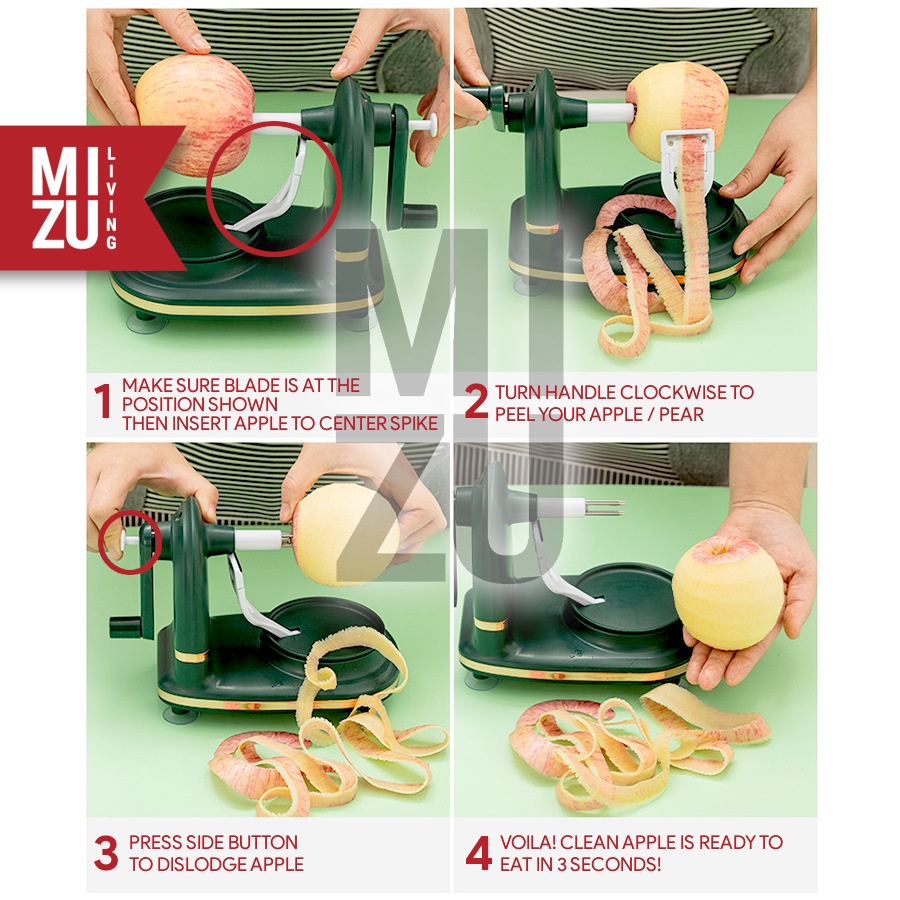 MI
ZU
LIVING

MI
ZU

1 MAKE SURE BLADE IS AT THE POSITION SHOWN THEN INSERT APPLE TO CENTER SPIKE

2 TURN HANDLE CLOCKWISE TO PEEL YOUR APPLE / PEAR

3 PRESS SIDE BUTTON TO DISLODGE APPLE

4 VOILA! CLEAN APPLE IS READY TO EAT IN 3 SECONDS!