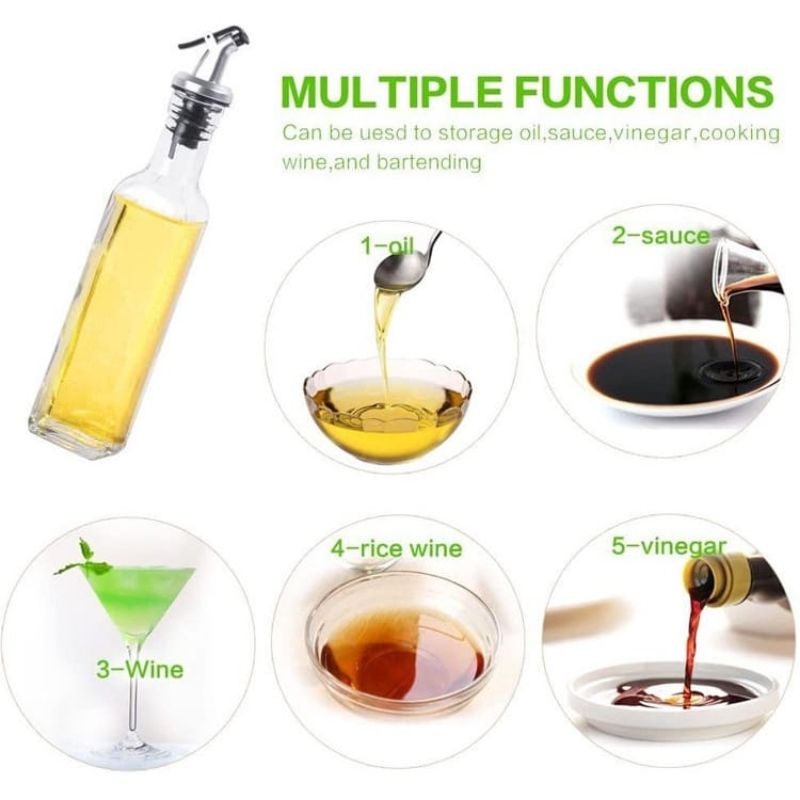 MULTIPLE FUNCTIONS

Can be uesd to storage oil,sauce,vinegar,cooking wine,and bartending

1-oil

2-sauce

3-Wine

4-rice wine

5-vinegar