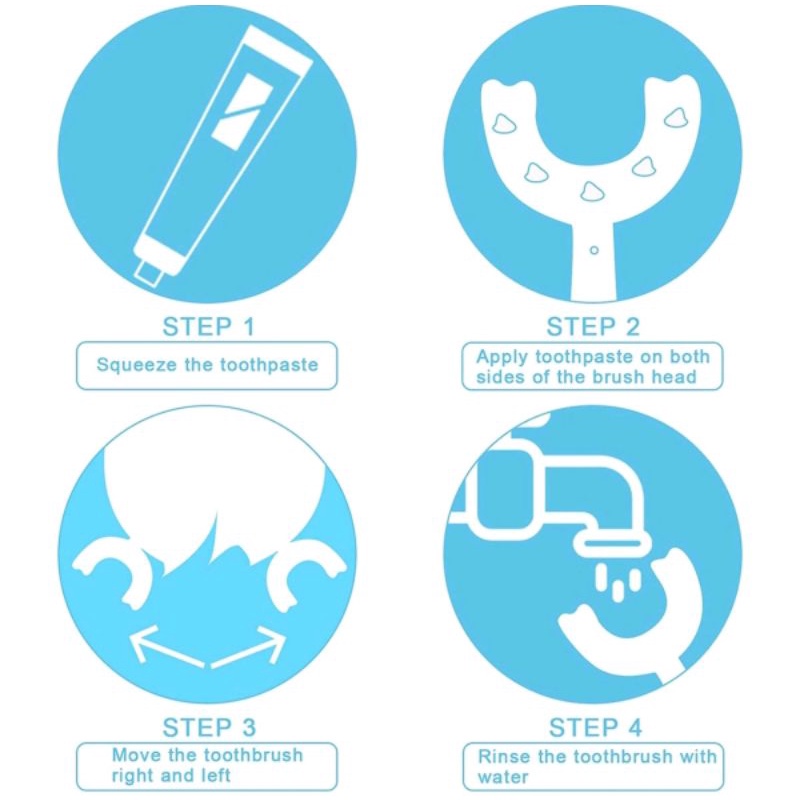 STEP 1

Squeeze the toothpaste

STEP 2

Apply toothpaste on both sides of the brush head

STEP 3

Move the toothbrush right and left

STEP 4

Rinse the toothbrush with water