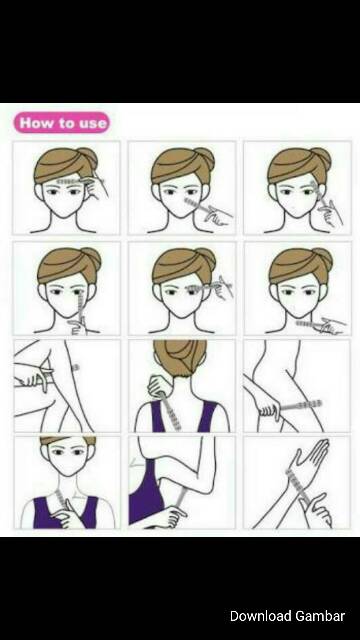 How to use

Download Gambar