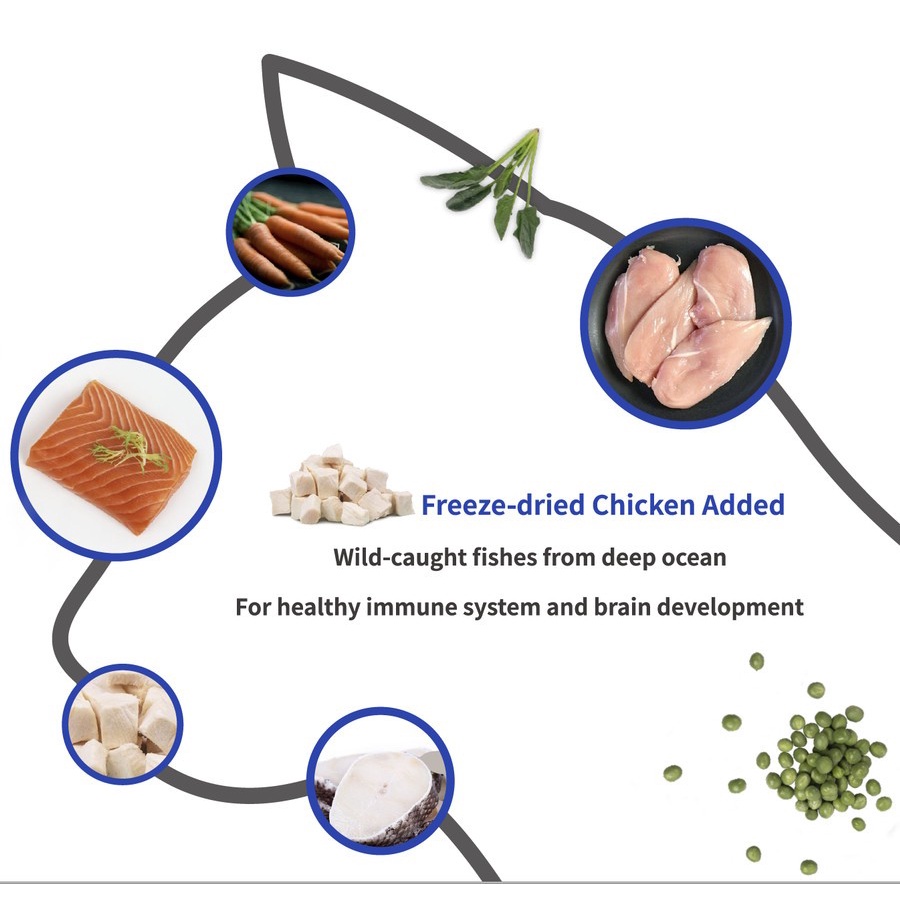 Freeze-dried Chicken Added

Wild-caught fishes from deep ocean

For healthy immune system and brain development