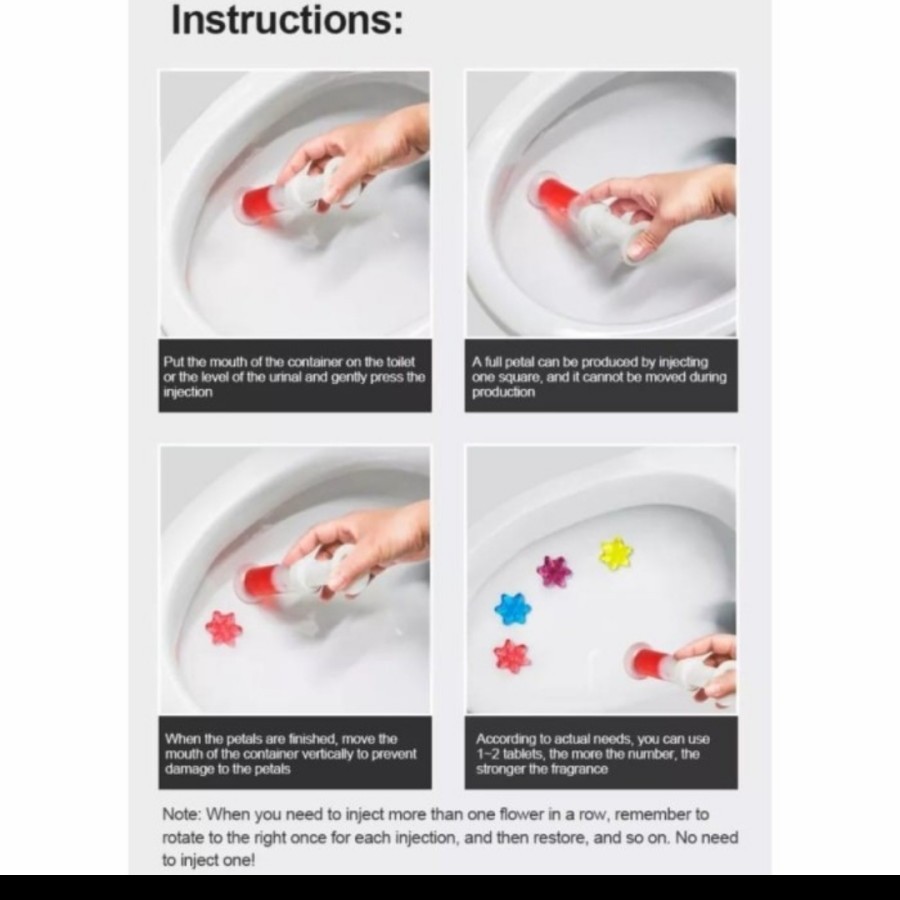 Instructions:

Put the mouth of the container on the toilet or the level of the urinal and gently press the injection

A full petal can be produced by injecting one square, and it cannot be moved during production

When the petals are finished, move the mouth of the container vertically to prevent damage to the petals

According to actual needs, you can use 1-2 tablets, the more the number, the stronger the fragrance

Note: When you need to inject more than one flower in a row, remember to rotate to the right once for each injection, and then restore, and so on. No need to inject one!