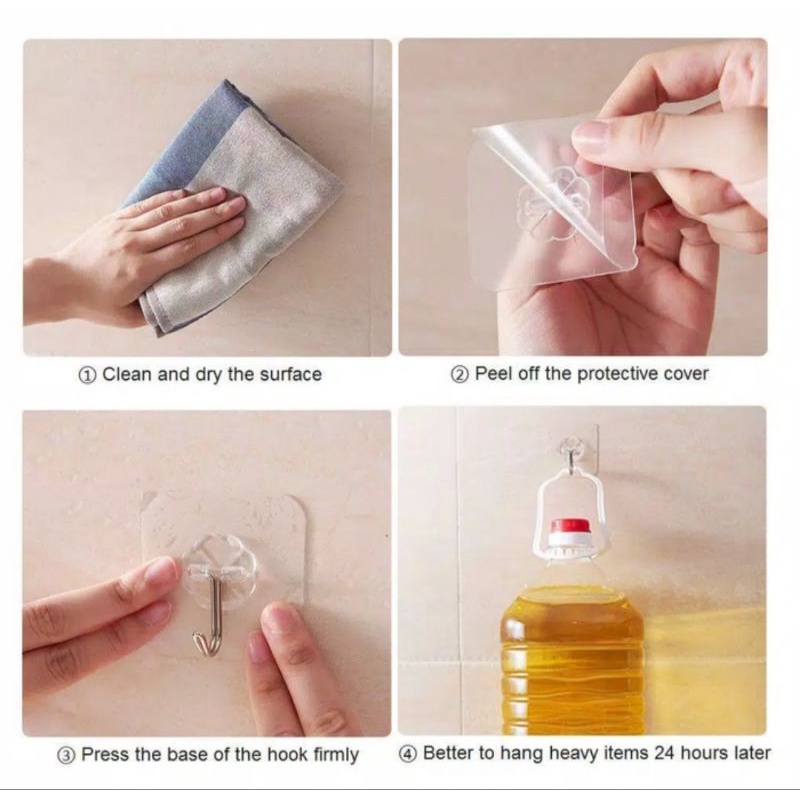 ① Clean and dry the surface

② Peel off the protective cover

③ Press the base of the hook firmly

④ Better to hang heavy items 24 hours later