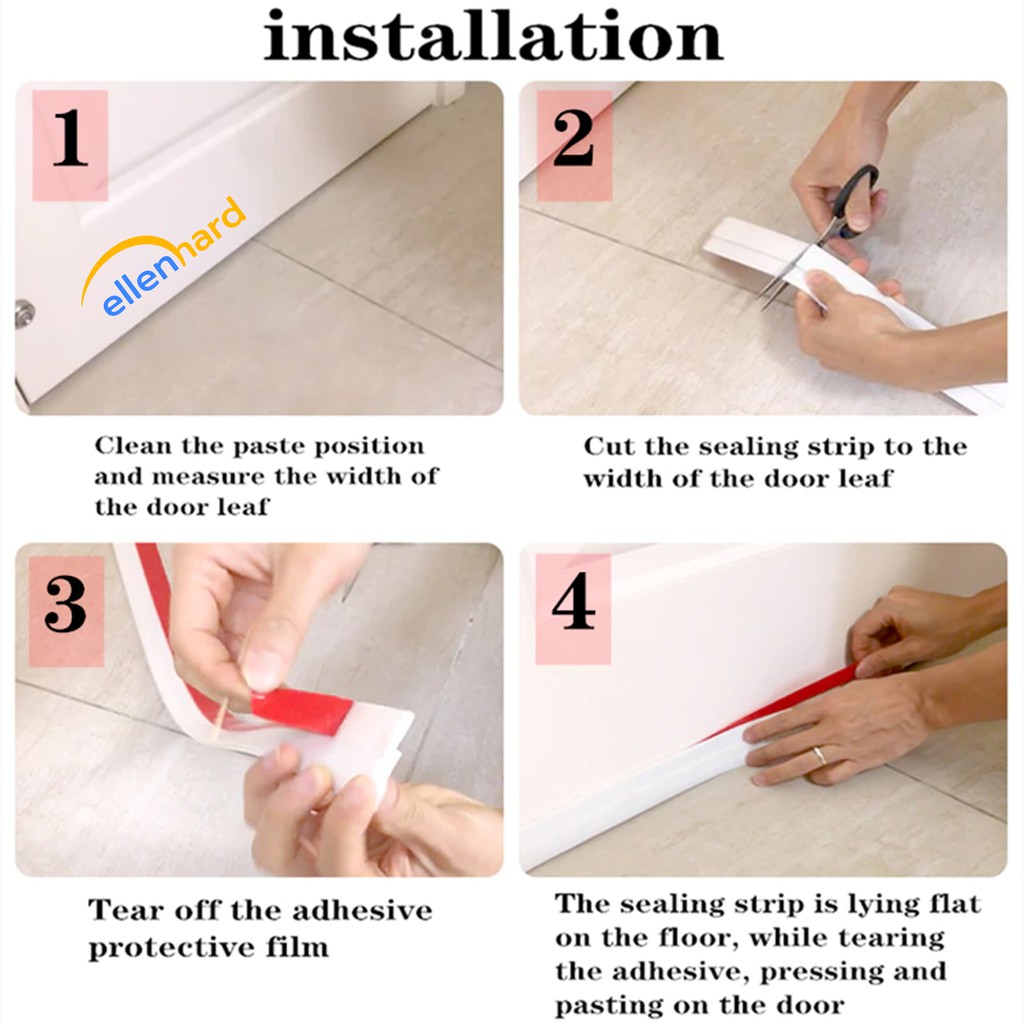 installation

1

ellenhard

Clean the paste position and measure the width of the door leaf

2

Cut the sealing strip to the width of the door leaf

3

Tear off the adhesive protective film

4

The sealing strip is lying flat on the floor, while tearing the adhesive, pressing and pasting on the door