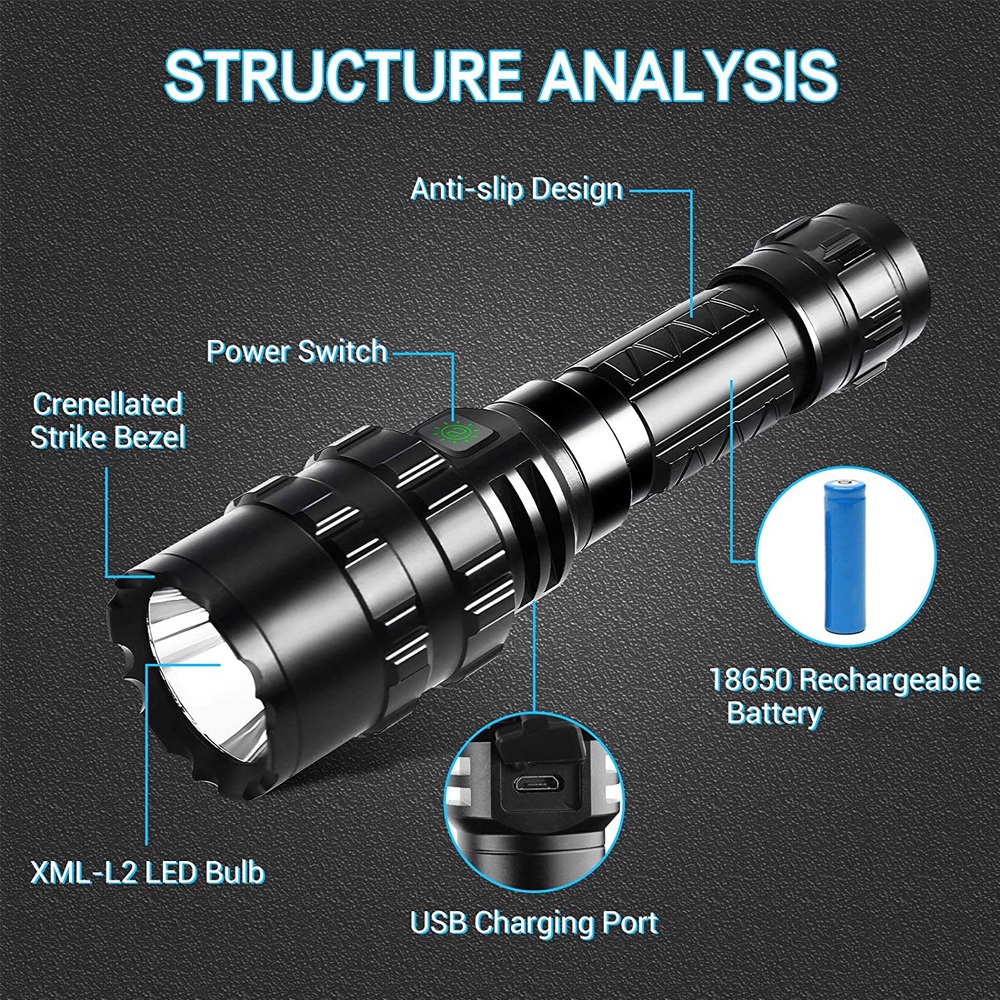 STRUCTURE ANALYSIS

Anti-slip Design

Power Switch

Crenellated Strike Bezel

18650 Rechargeable Battery

XML-L2 LED Bulb

USB Charging Port