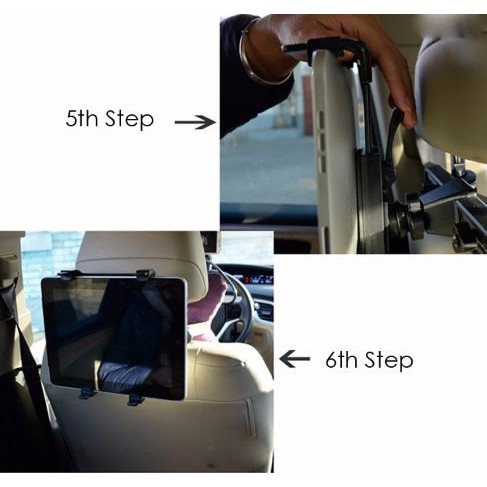 5th Step

6th Step