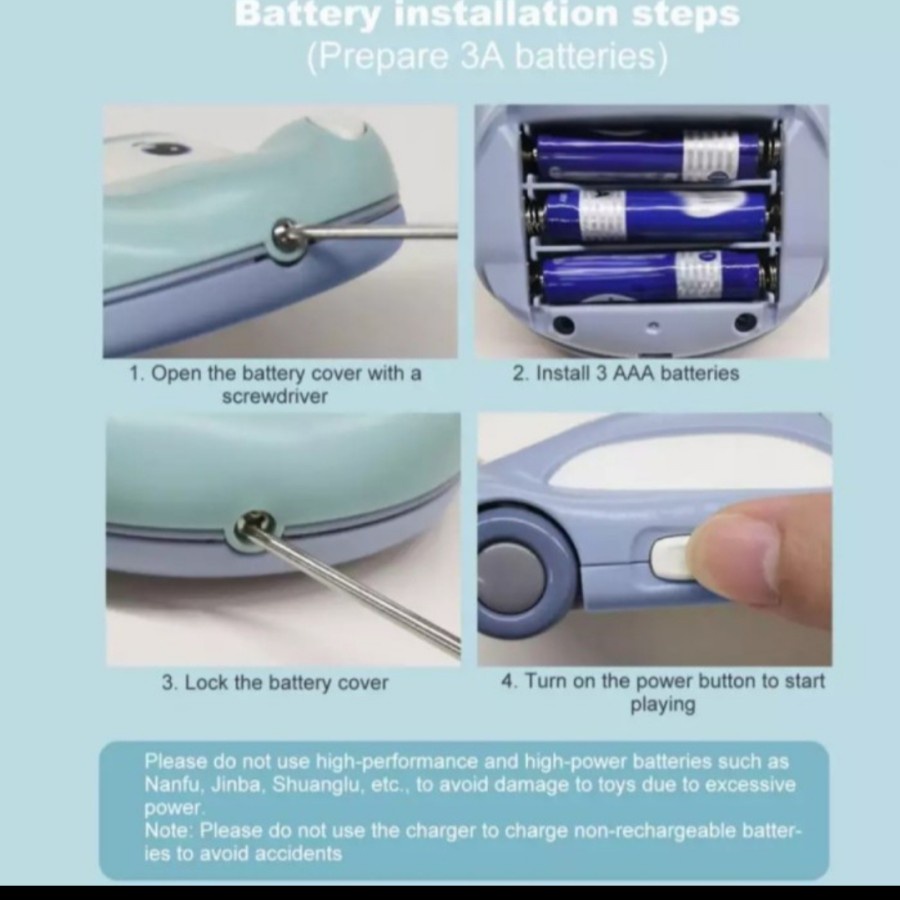 Battery installation steps
(Prepare 3A batteries)

1. Open the battery cover with a screwdriver

2. Install 3 AAA batteries

3. Lock the battery cover

4. Turn on the power button to start playing

Please do not use high-performance and high-power batteries such as Nanfu, Jinba, Shuanglu, etc., to avoid damage to toys due to excessive power.
Note: Please do not use the charger to charge non-rechargeable batteries to avoid accidents