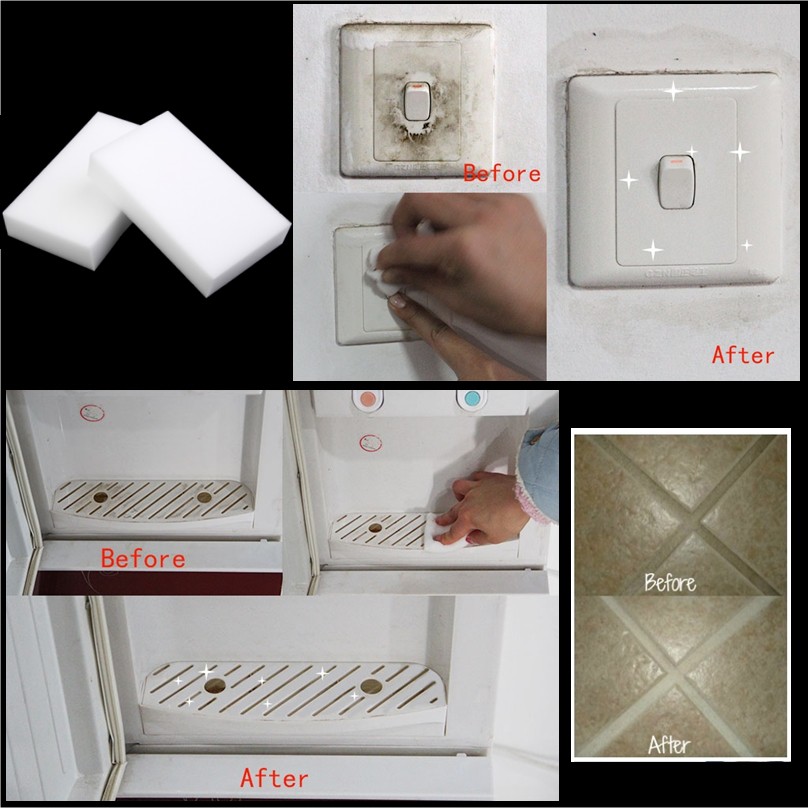 Before

After

Before

After

Before

After