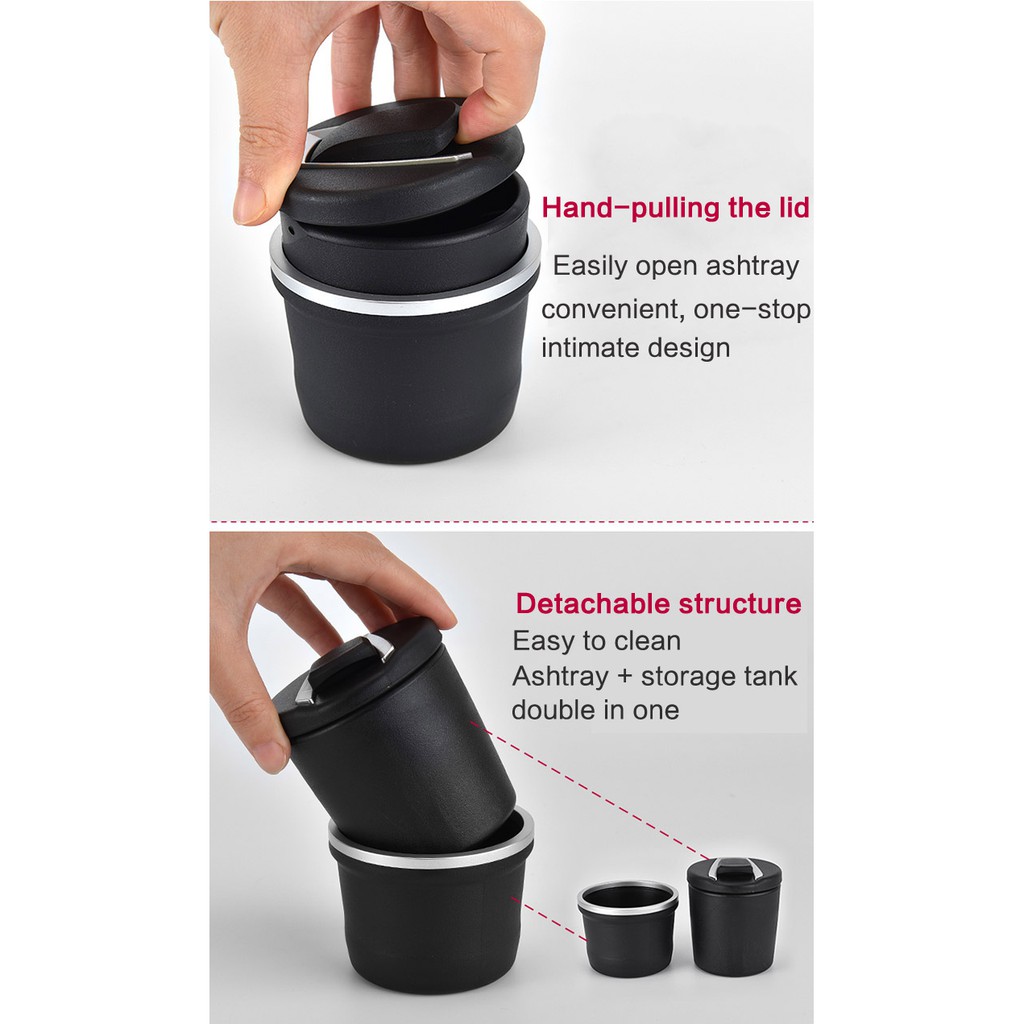 Hand-pulling the lid

Easily open ashtray convenient, one-stop intimate design

Detachable structure

Easy to clean Ashtray + storage tank double in one