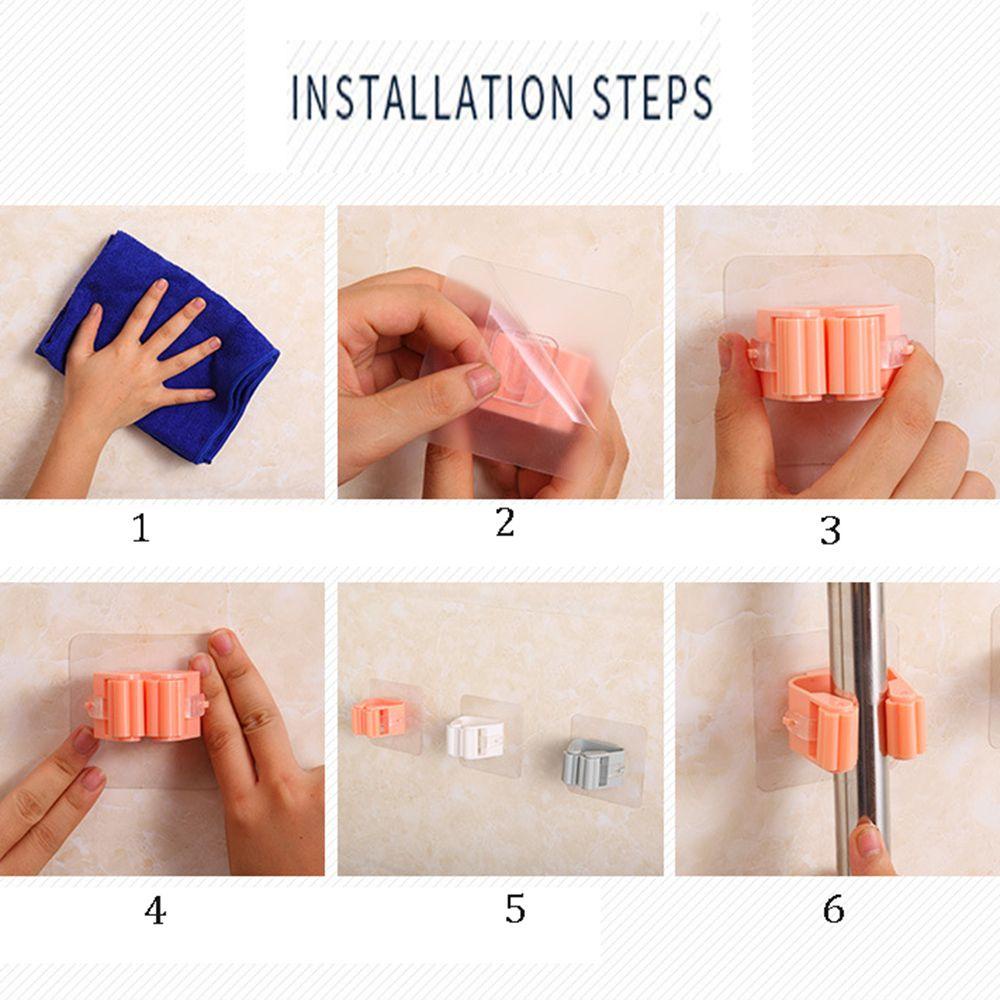 INSTALLATION STEPS

1

2

3

4

5

6