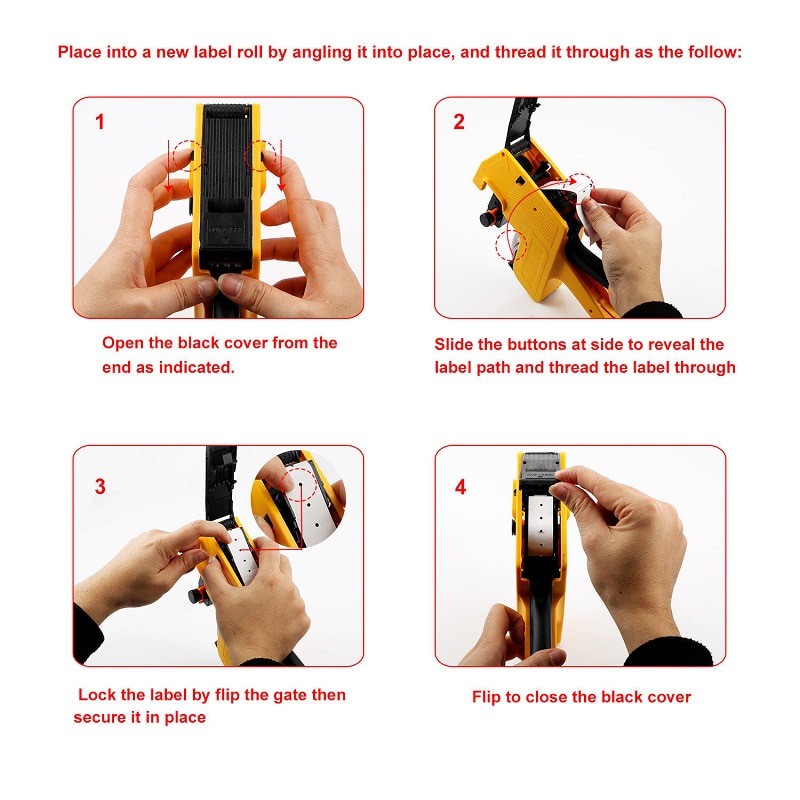 Place into a new label roll by angling it into place, and thread it through as the follow:

1

Open the black cover from the end as indicated.

2

Slide the buttons at side to reveal the label path and thread the label through

3

Lock the label by flip the gate then secure it in place

4

Flip to close the black cover