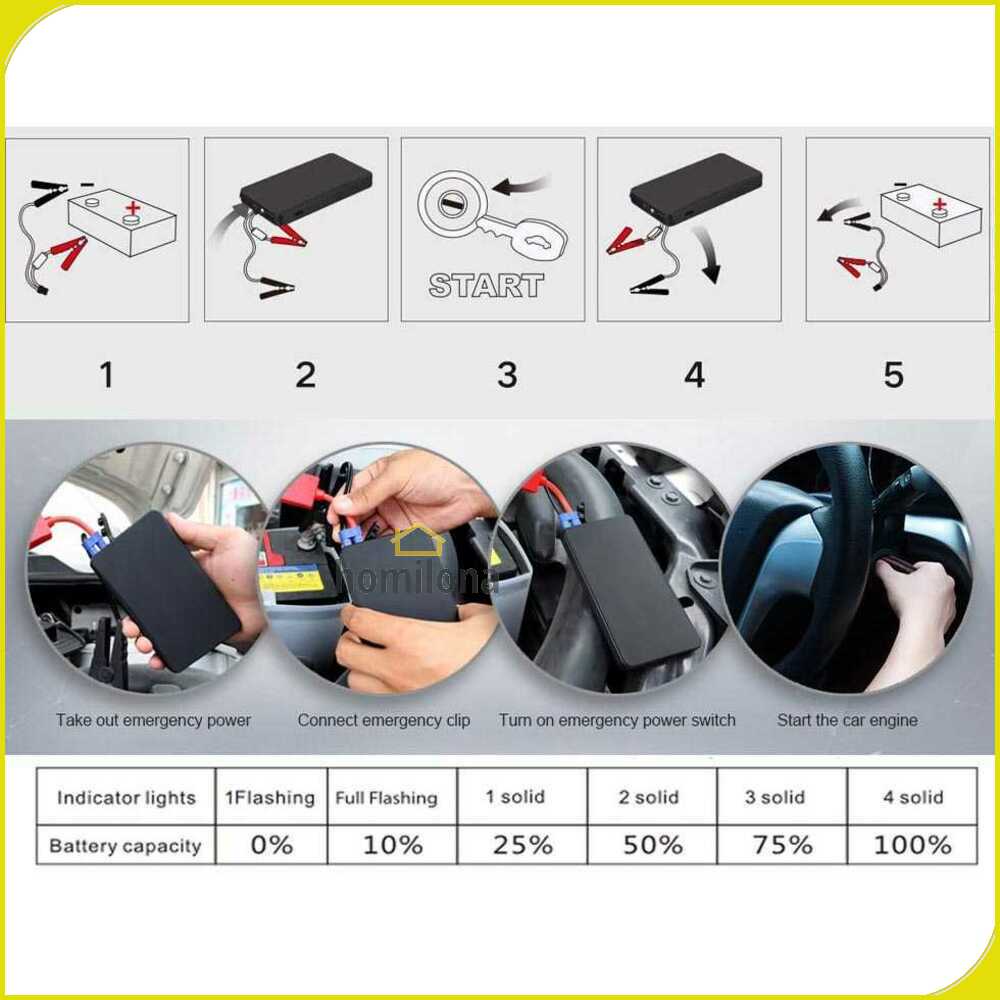 START

1 2 3 4 5

homilona

Take out emergency power

Connect emergency clip

Turn on emergency power switch

Start the car engine

| Indicator lights | 1Flashing | Full Flashing | 1 solid | 2 solid | 3 solid | 4 solid |
|---|---|---|---|---|---|---|
| Battery capacity | 0% | 10% | 25% | 50% | 75% | 100% |