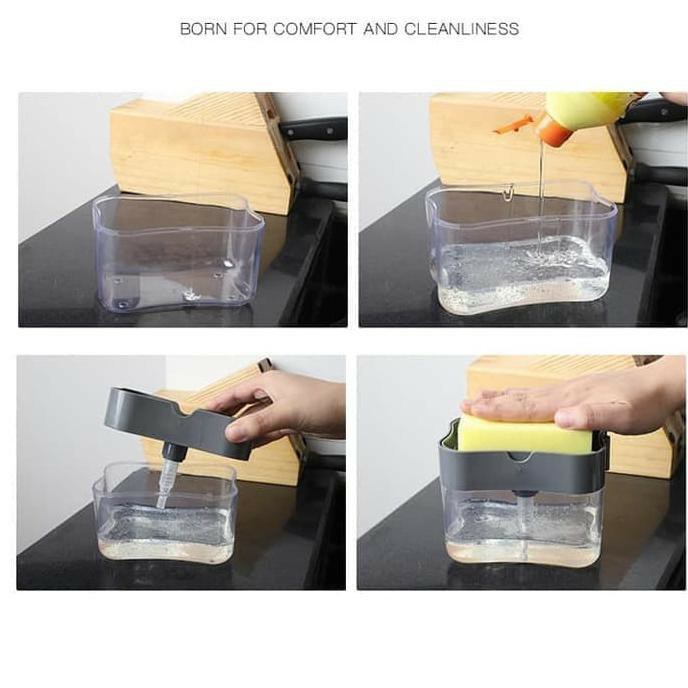 BORN FOR COMFORT AND CLEANLINESS