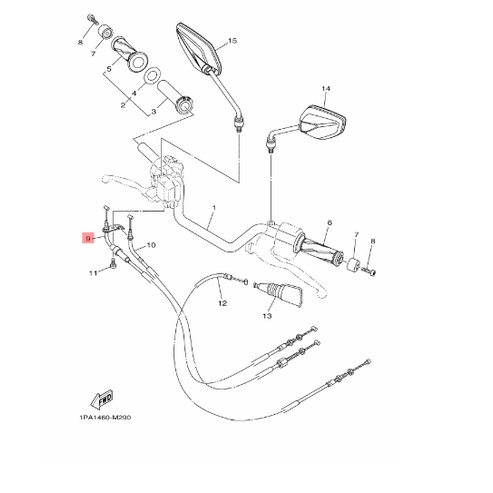 8
7
5
4
2
3
15
14
1
6
7
8
9
10
11
12
13
FWD
1PA1460-M290