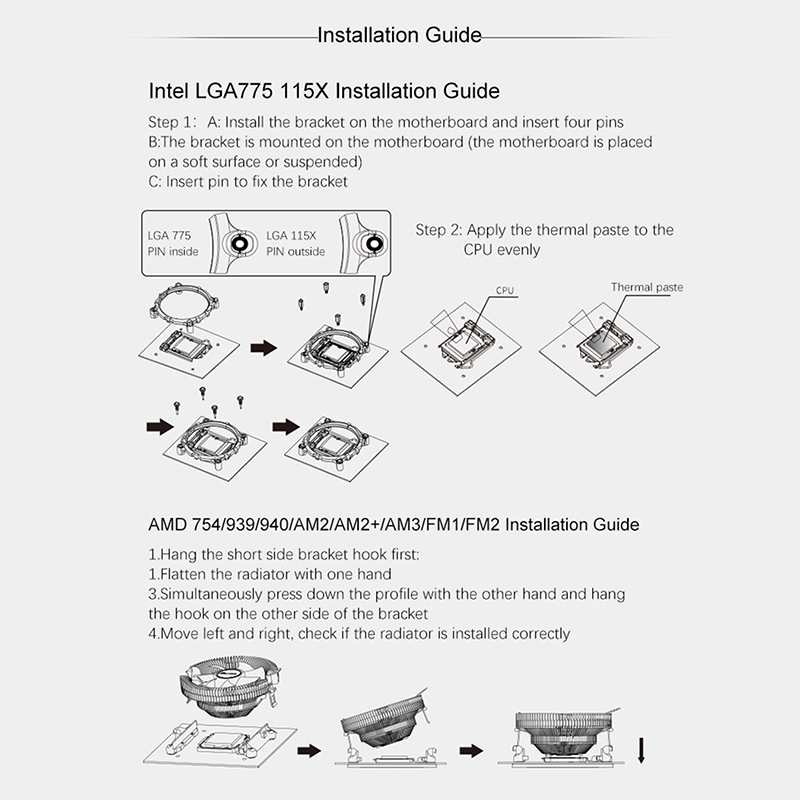 Installation Guide

Intel LGA775 115X Installation Guide

Step 1: A: Install the bracket on the motherboard and insert four pins
B:The bracket is mounted on the motherboard (the motherboard is placed on a soft surface or suspended)
C: Insert pin to fix the bracket

LGA 775
PIN inside

LGA 115X
PIN outside

Step 2: Apply the thermal paste to the CPU evenly

CPU

Thermal paste

AMD 754/939/940/AM2/AM2+/AM3/FM1/FM2 Installation Guide

1.Hang the short side bracket hook first:
1.Flatten the radiator with one hand
3.Simultaneously press down the profile with the other hand and hang the hook on the other side of the bracket
4.Move left and right, check if the radiator is installed correctly