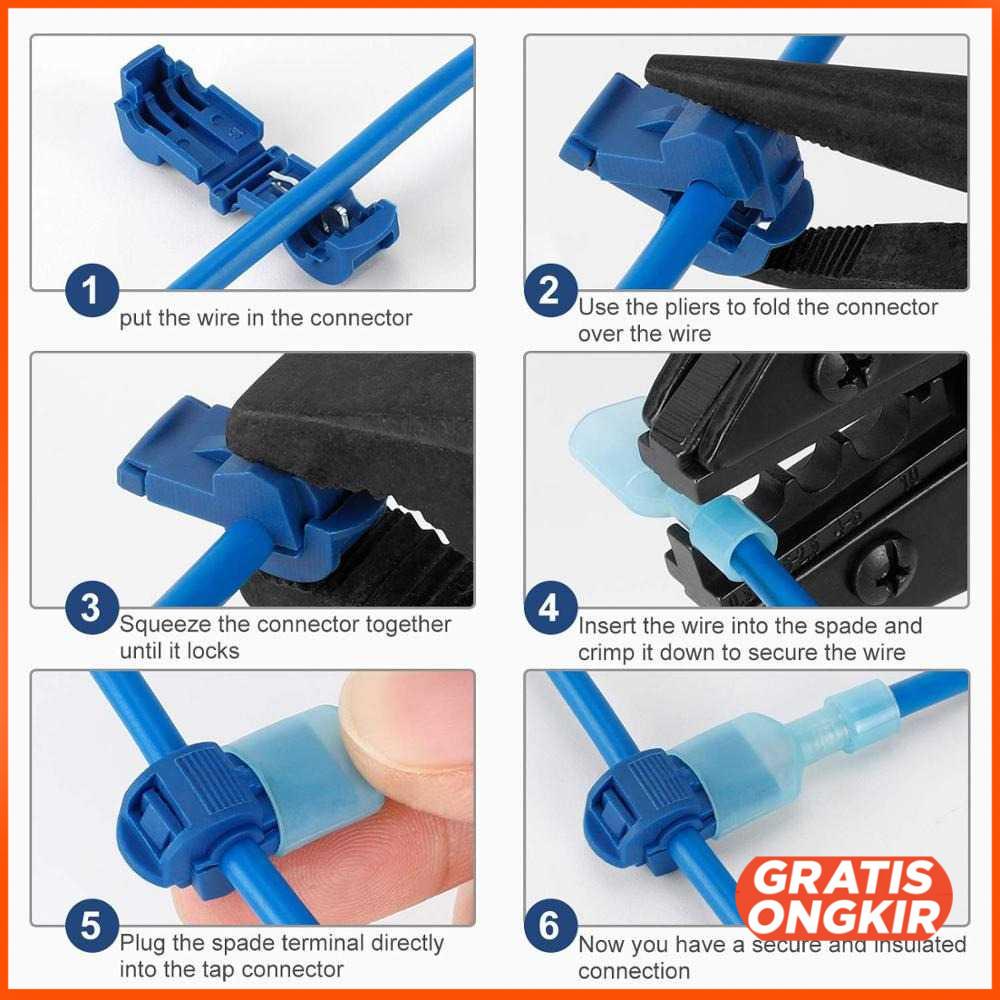 1
put the wire in the connector

2
Use the pliers to fold the connector over the wire

3
Squeeze the connector together until it locks

4
Insert the wire into the spade and crimp it down to secure the wire

5
Plug the spade terminal directly into the tap connector

6
Now you have a secure and insulated connection

GRATIS ONGKIR