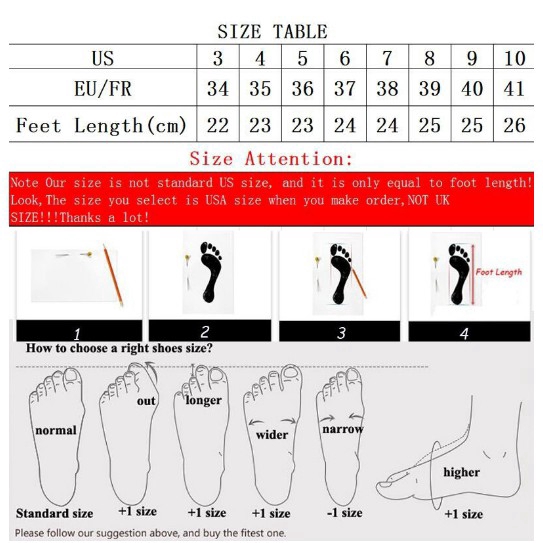 SIZE TABLE

| US | 3 | 4 | 5 | 6 | 7 | 8 | 9 | 10 |
|---|---|---|---|---|---|---|---|---|
| EU/FR | 34 | 35 | 36 | 37 | 38 | 39 | 40 | 41 |
| Feet Length(cm) | 22 | 23 | 23 | 24 | 24 | 25 | 25 | 26 |

Size Attention:

Note Our size is not standard US size, and it is only equal to foot length! Look,The size you select is USA size when you make order,NOT UK SIZE!!!Thanks a lot!

Foot Length

1

2

3

4

How to choose a right shoes size?

normal

out

longer

wider

narrow

higher

Standard size

+1 size

+1 size

+1 size

-1 size

+1 size

Please follow our suggestion above, and buy the fitest one.