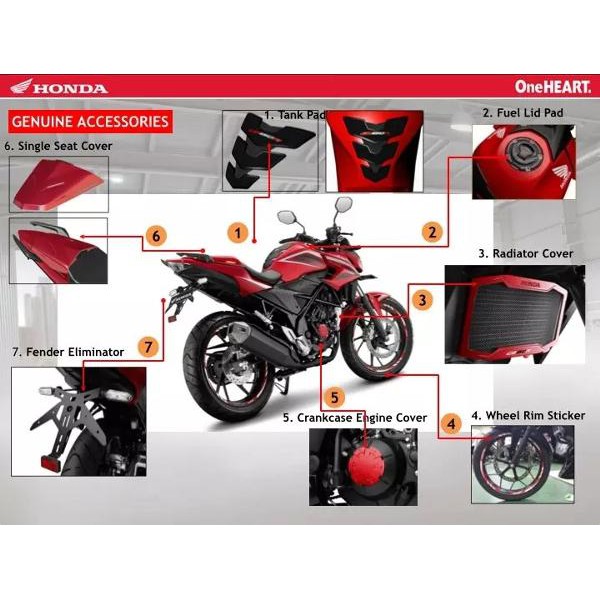 HONDA

OneHEART.

GENUINE ACCESSORIES

1. Tank Pad

2. Fuel Lid Pad

6. Single Seat Cover

6

1

2

3. Radiator Cover

HONDA

3

7

7. Fender Eliminator

5

5. Crankcase Engine Cover

4

4. Wheel Rim Sticker