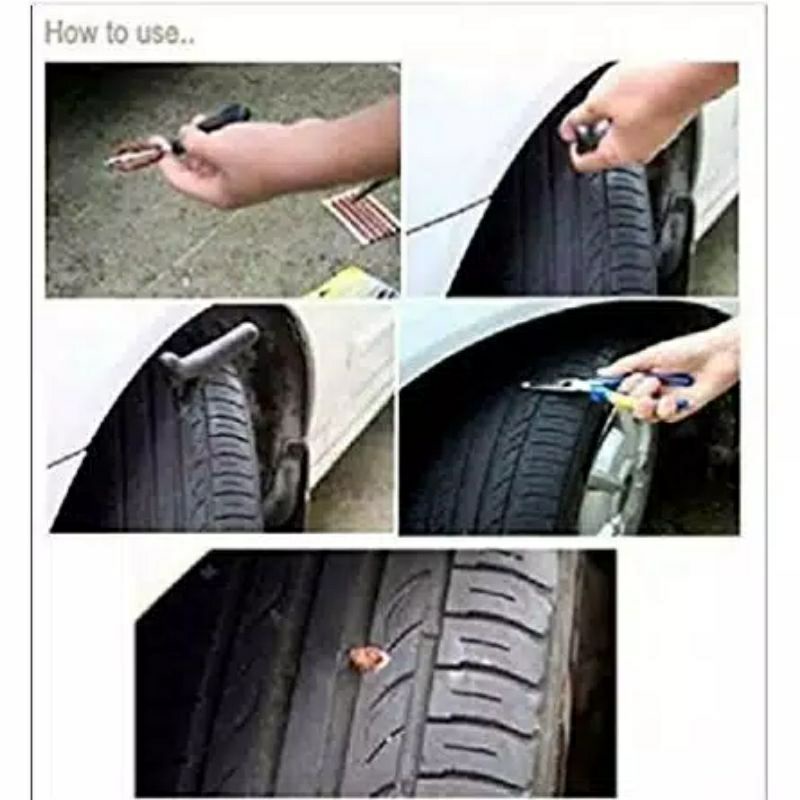 How to use..