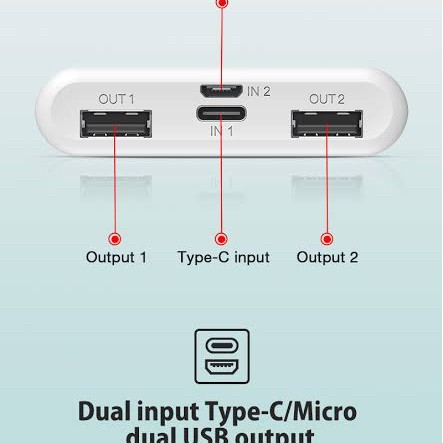 OUT 1

IN 2

IN 1

OUT 2

Output 1

Type-C input

Output 2

Dual input Type-C/Micro dual USB output