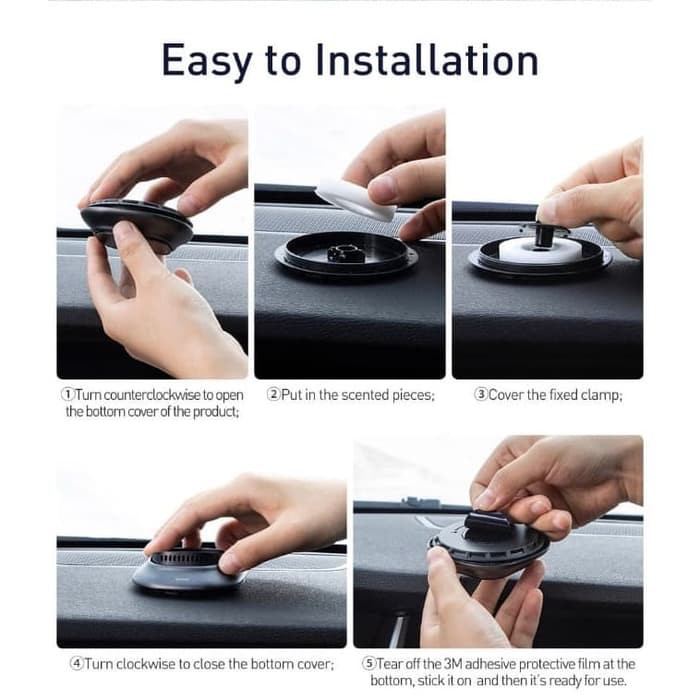 Easy to Installation

①Turn counterclockwise to open the bottom cover of the product;

②Put in the scented pieces;

③Cover the fixed clamp;

④Turn clockwise to close the bottom cover;

⑤Tear off the 3M adhesive protective film at the bottom, stick it on and then it's ready for use.