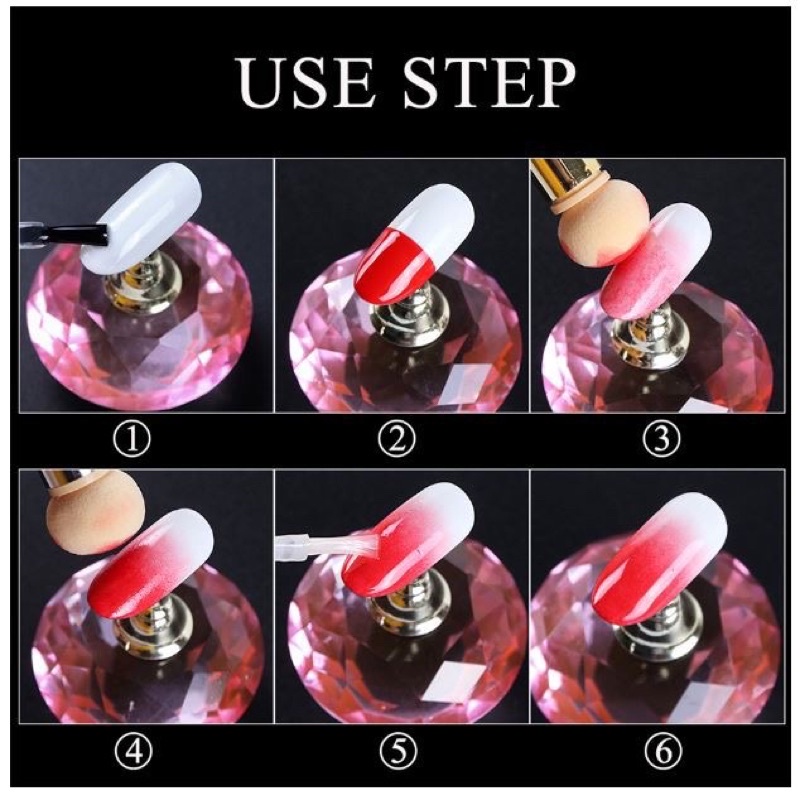 USE STEP

①

②

③

④

⑤

⑥