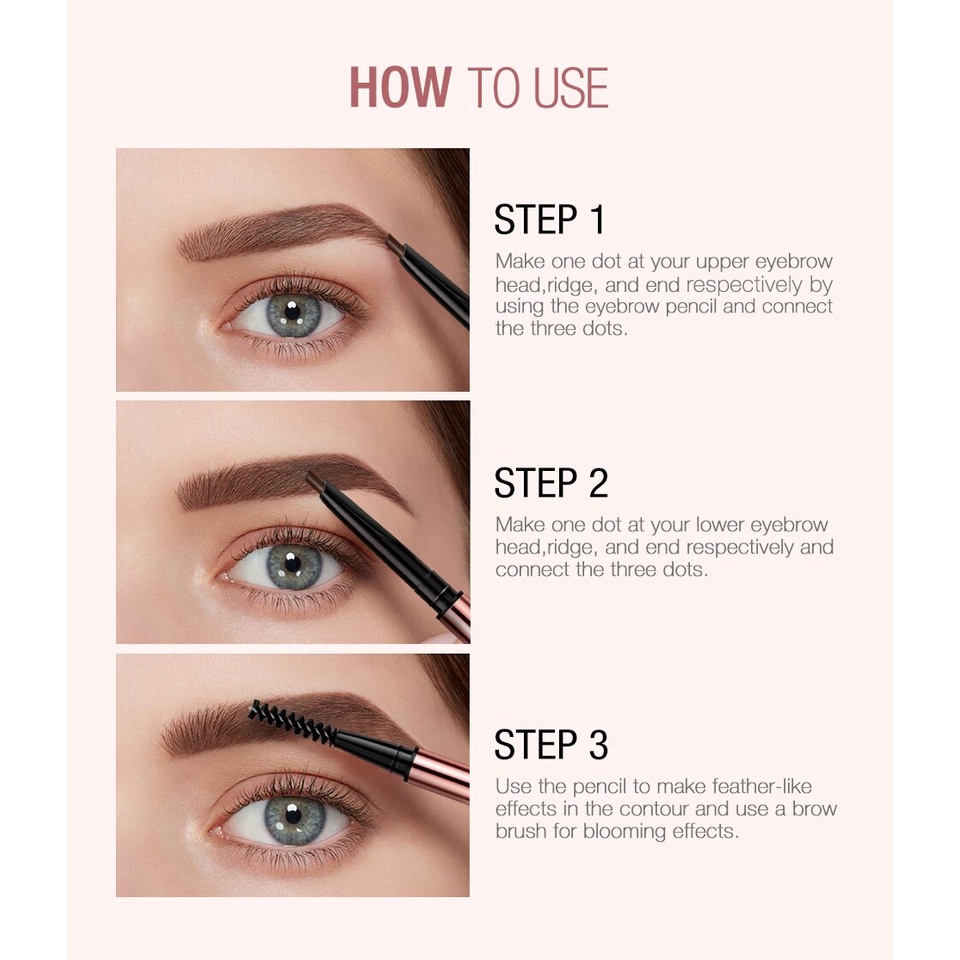 HOW TO USE

STEP 1
Make one dot at your upper eyebrow head,ridge, and end respectively by using the eyebrow pencil and connect the three dots.

STEP 2
Make one dot at your lower eyebrow head,ridge, and end respectively and connect the three dots.

STEP 3
Use the pencil to make feather-like effects in the contour and use a brow brush for blooming effects.