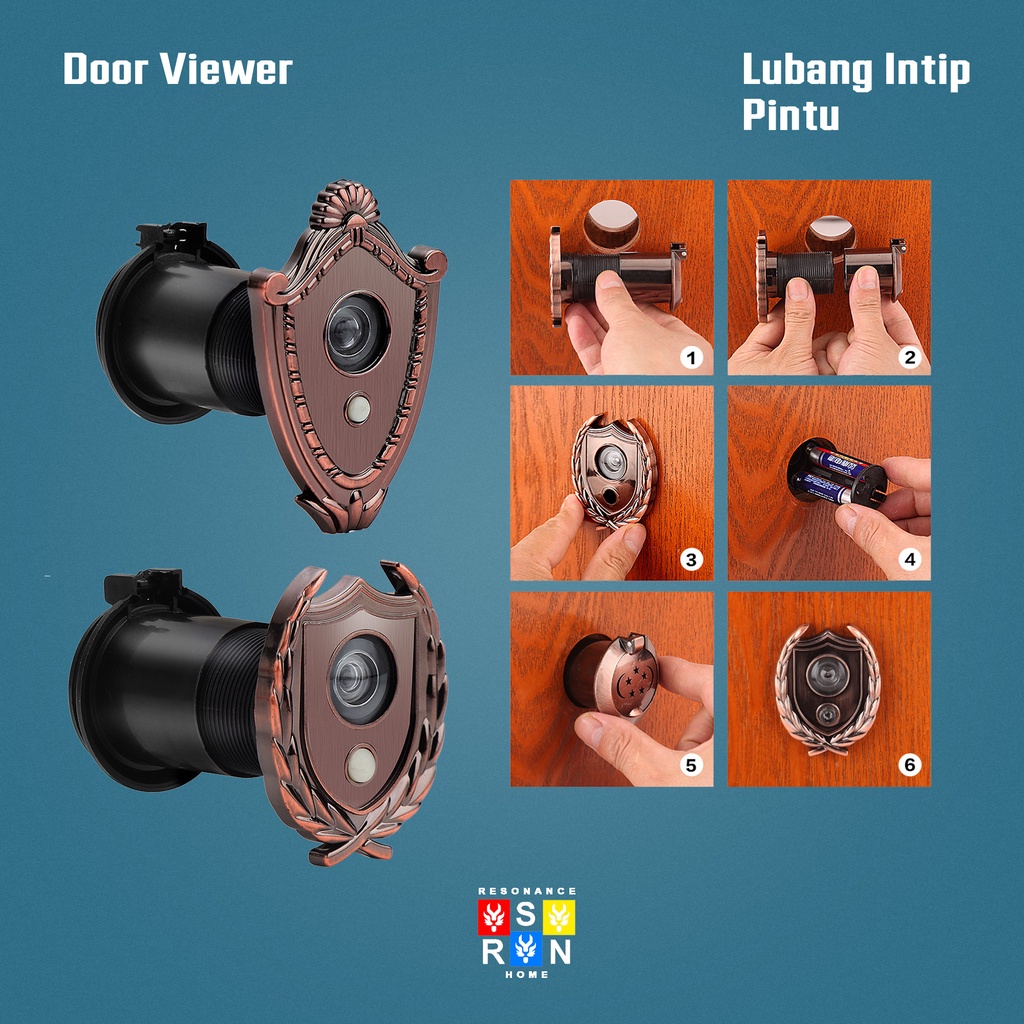 Door Viewer

Lubang Intip Pintu

1
2
3
4
5
6

RESONANCE
S
R N
HOME