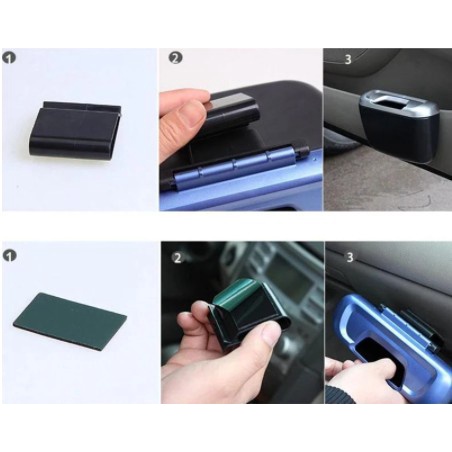 1

2

3

1

2

3