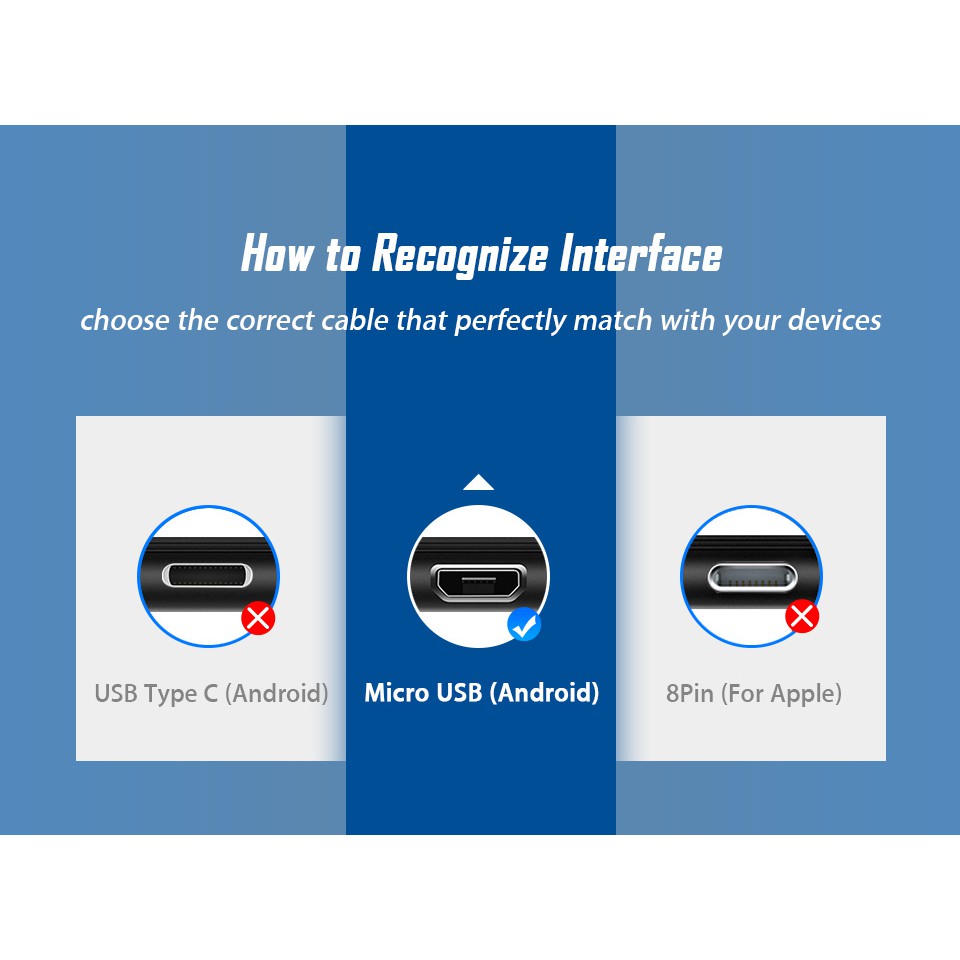 How to Recognize Interface

choose the correct cable that perfectly match with your devices

USB Type C (Android)

Micro USB (Android)

8Pin (For Apple)