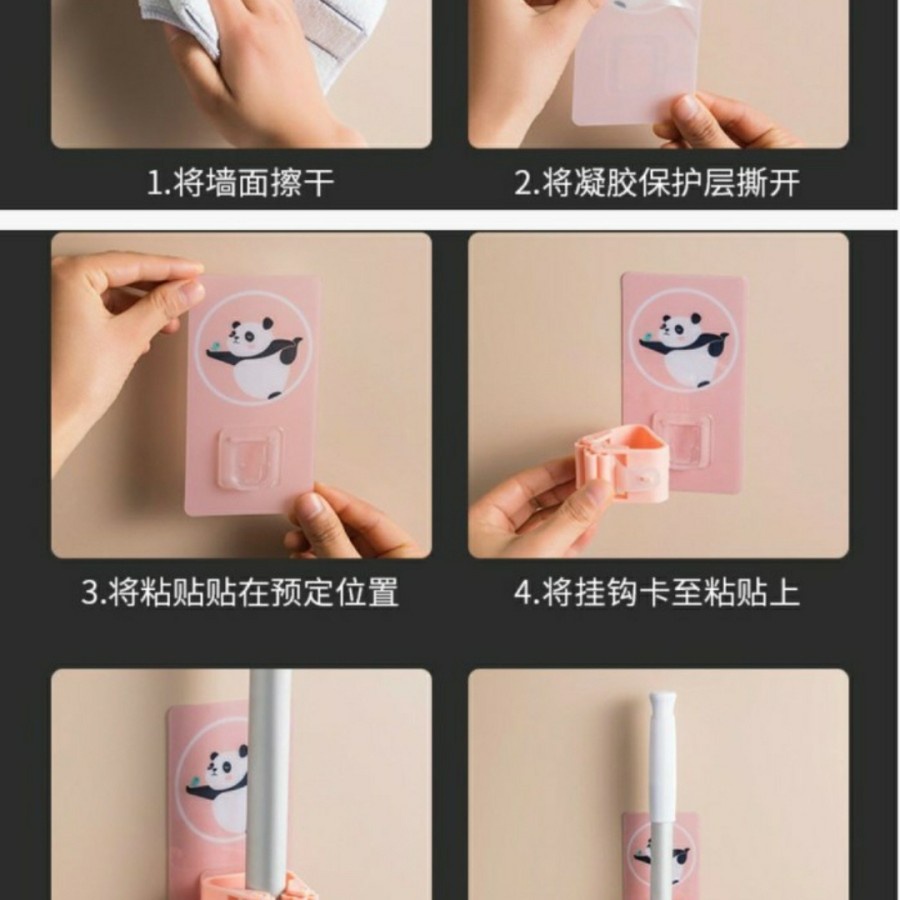 1.将墙面擦干

2.将凝胶保护层撕开

3.将粘贴贴在预定位置

4.将挂钩卡至粘贴上