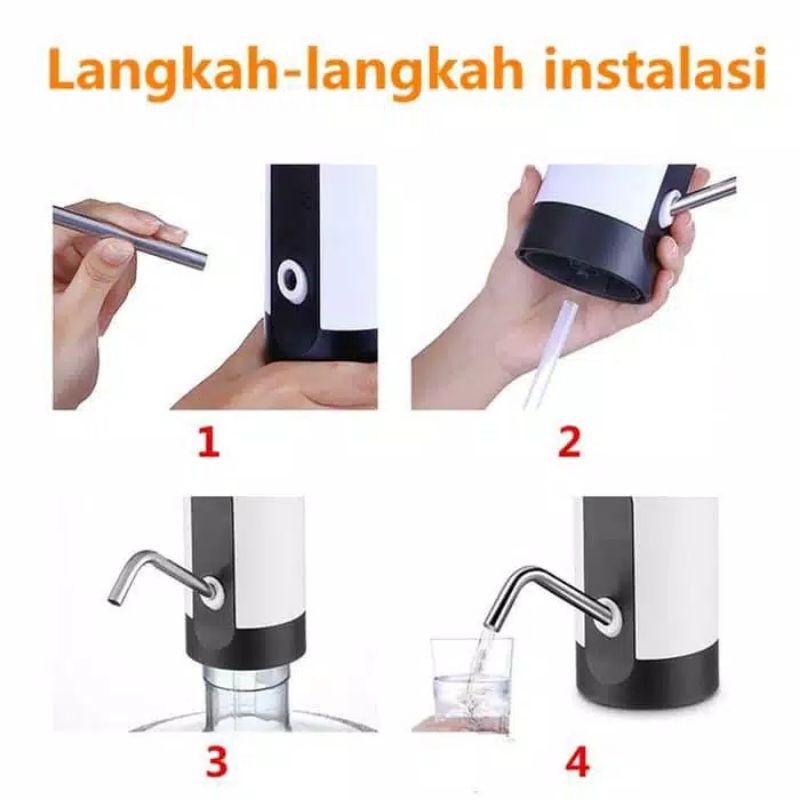 Langkah-langkah instalasi

1

2

3

4